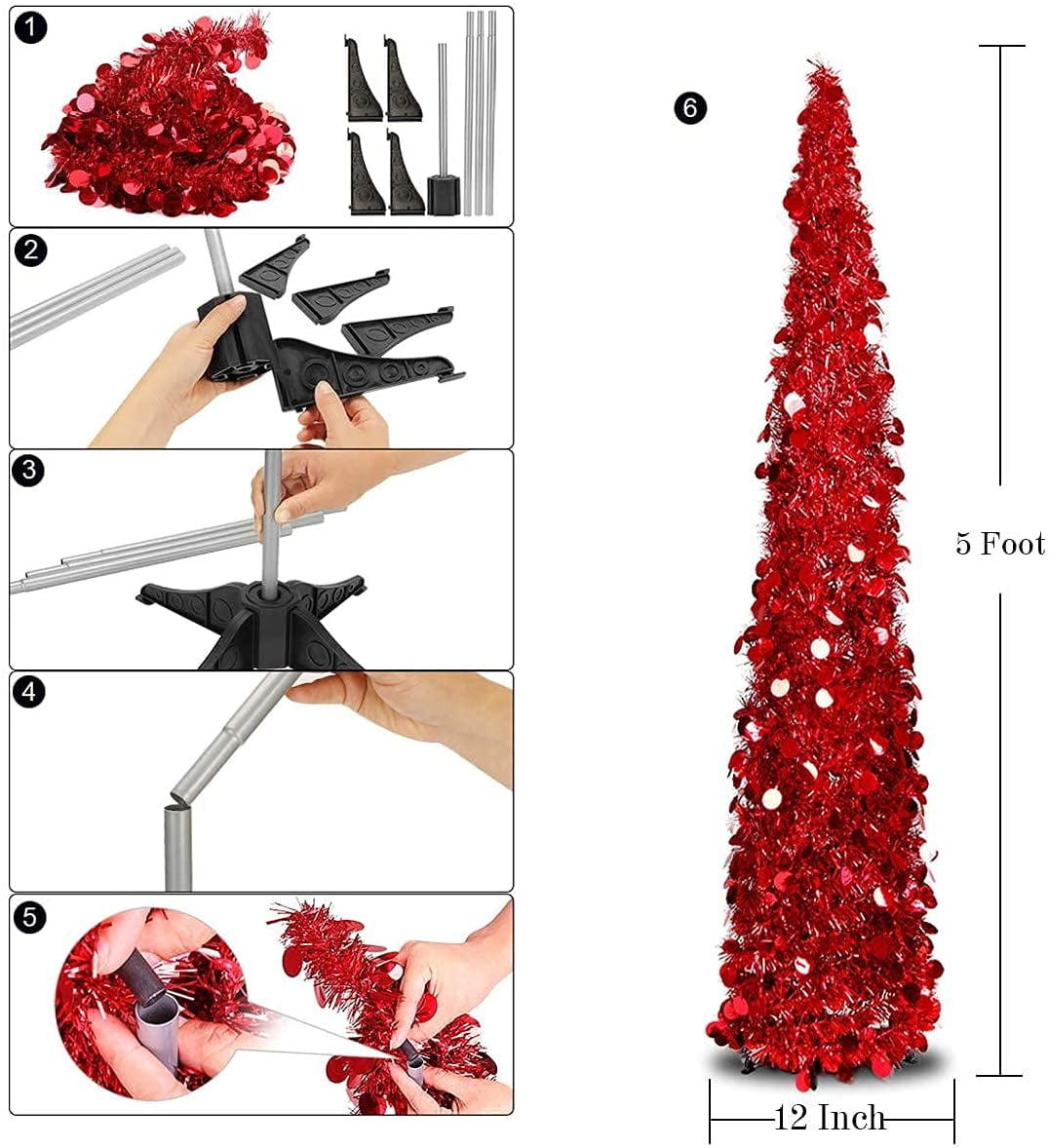 1

2

3

4

5

6

5 Foot

12 Inch