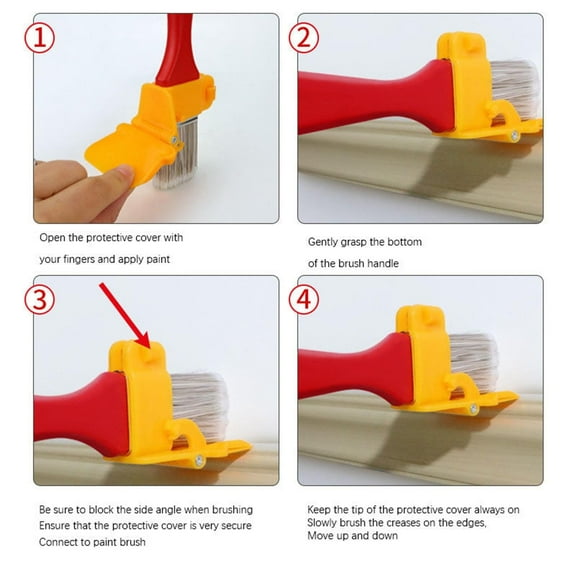 ①

Open the protective cover with
your fingers and apply paint

②

Gently grasp the bottom
of the brush handle

③

Be sure to block the side angle when brushing
Ensure that the protective cover is very secure
Connect to paint brush

④

Keep the tip of the protective cover always on
Slowly brush the creases on the edges,
Move up and down