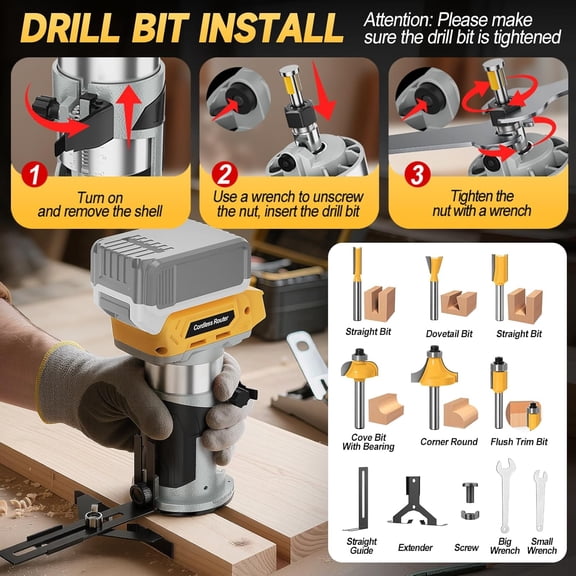 DRILL BIT INSTALL

Attention: Please make sure the drill bit is tightened

1
Turn on and remove the shell

2
Use a wrench to unscrew the nut, insert the drill bit

3
Tighten the nut with a wrench

Cordless Router

Straight Bit
Dovetail Bit
Straight Bit
Cove Bit With Bearing
Corner Round
Flush Trim Bit
Straight Guide
Extender
Screw
Big Wrench
Small Wrench