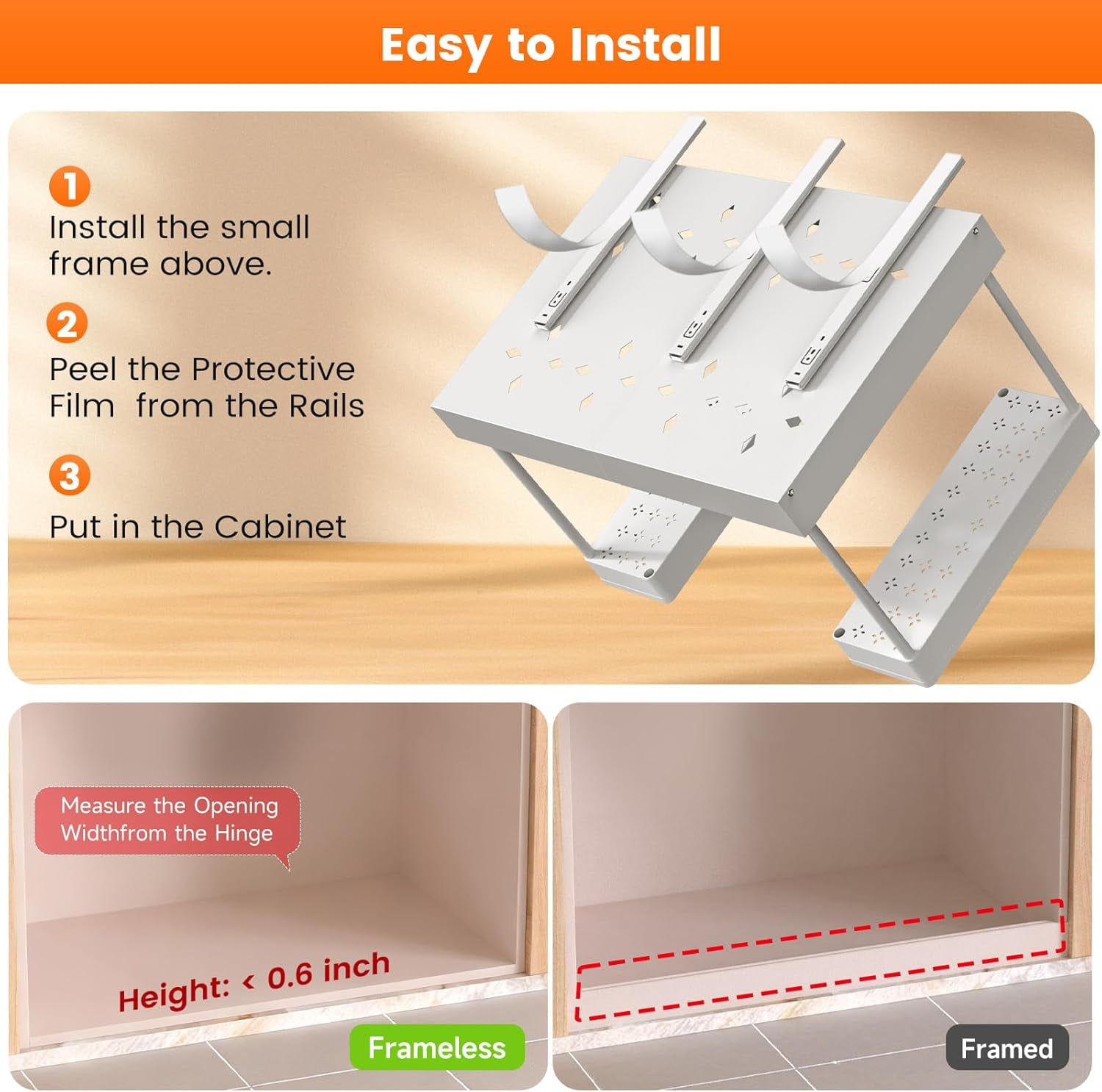 Easy to Install

1
Install the small frame above.

2
Peel the Protective Film from the Rails

3
Put in the Cabinet

Measure the Opening Widthfrom the Hinge

Height: < 0.6 inch

Frameless

Framed