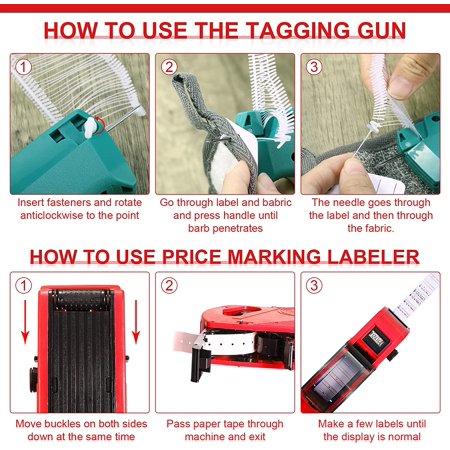 HOW TO USE THE TAGGING GUN

1

Insert fasteners and rotate anticlockwise to the point

2

Go through label and babric and press handle until barb penetrates

3

The needle goes through the label and then through the fabric.

HOW TO USE PRICE MARKING LABELER

1

Move buckles on both sides down at the same time

2

Pass paper tape through machine and exit

3

Make a few labels until the display is normal