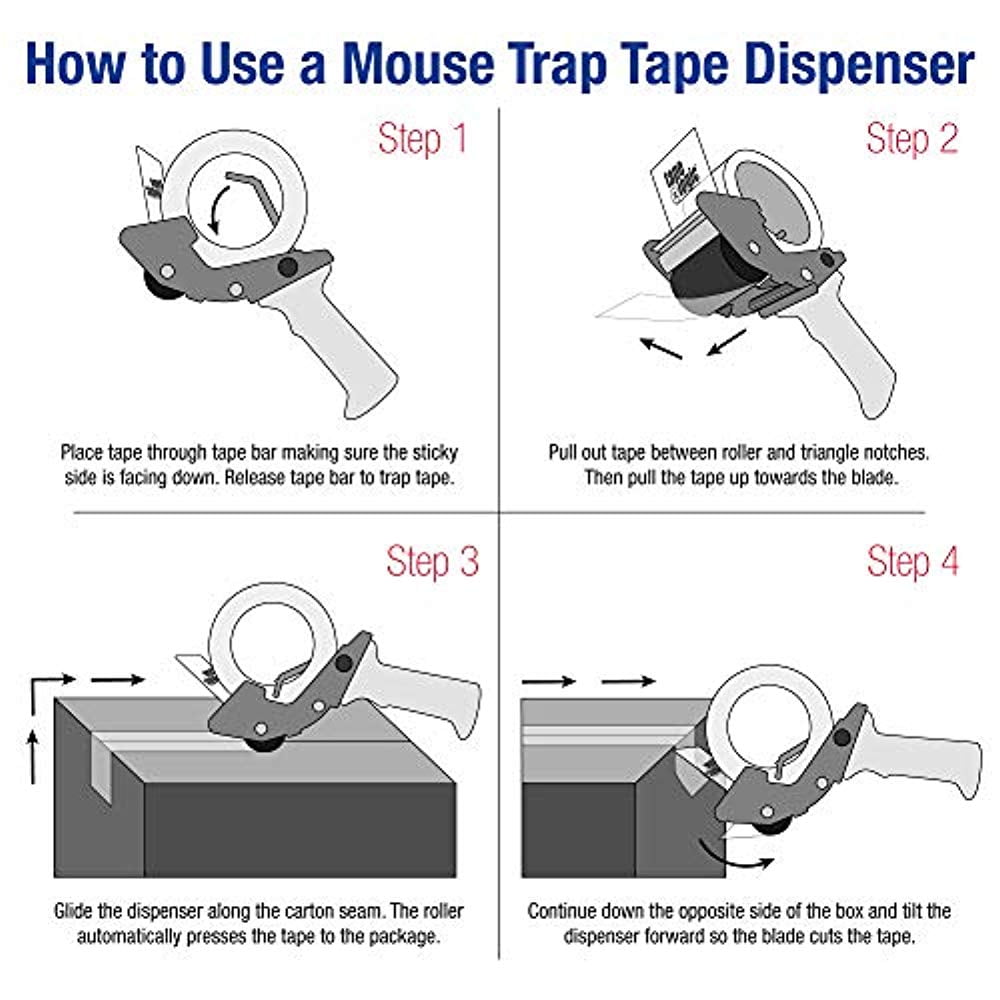 How to Use a Mouse Trap Tape Dispenser

Step 1

Place tape through tape bar making sure the sticky side is facing down. Release tape bar to trap tape.

Step 2

Pull out tape between roller and triangle notches. Then pull the tape up towards the blade.

Step 3

Glide the dispenser along the carton seam. The roller automatically presses the tape to the package.

Step 4

Continue down the opposite side of the box and tilt the dispenser forward so the blade cuts the tape.