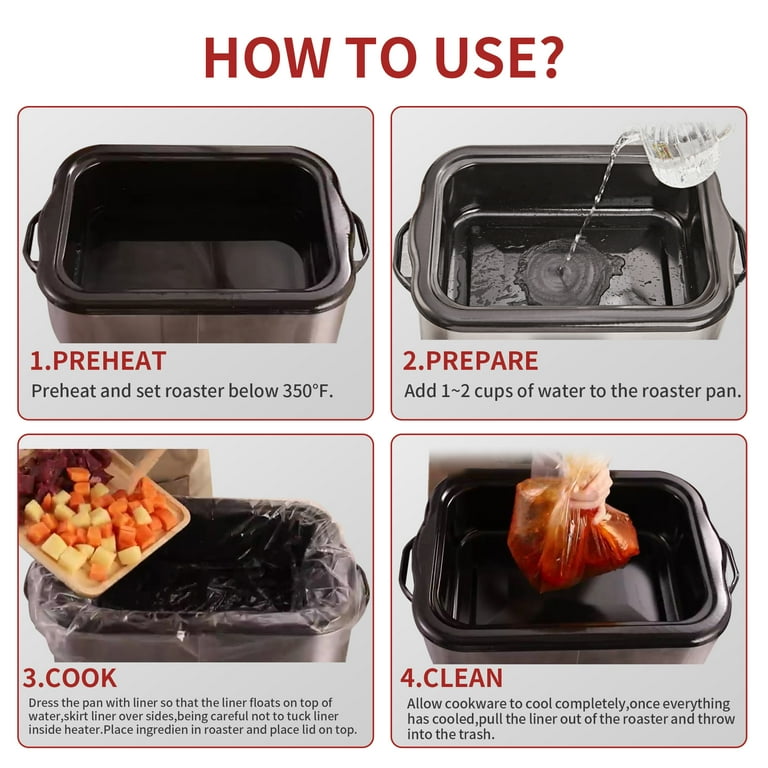 HOW TO USE?

1.PREHEAT
Preheat and set roaster below 350°F.

2.PREPARE
Add 1~2 cups of water to the roaster pan.

3.COOK
Dress the pan with liner so that the liner floats on top of water,skirt liner over sides,being careful not to tuck liner inside heater.Place ingredien in roaster and place lid on top.

4.CLEAN
Allow cookware to cool completely,once everything has cooled,pull the liner out of the roaster and throw into the trash.