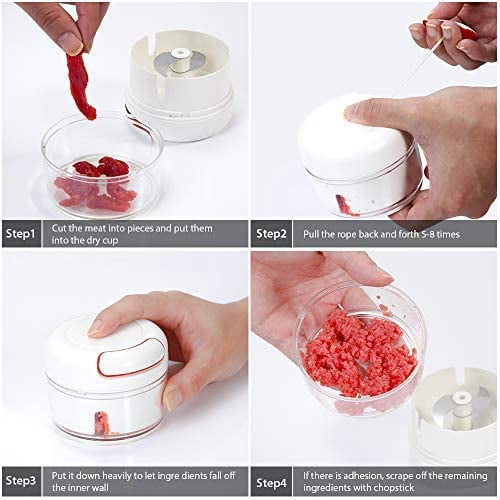 Step1 Cut the meat into pieces and put them into the dry cup

Step2 Pull the rope back and forth 5-8 times

Step3 Put it down heavily to let ingre dients fall off the inner wall

Step4 If there is adhesion, scrape off the remaining ingredients with chopstick