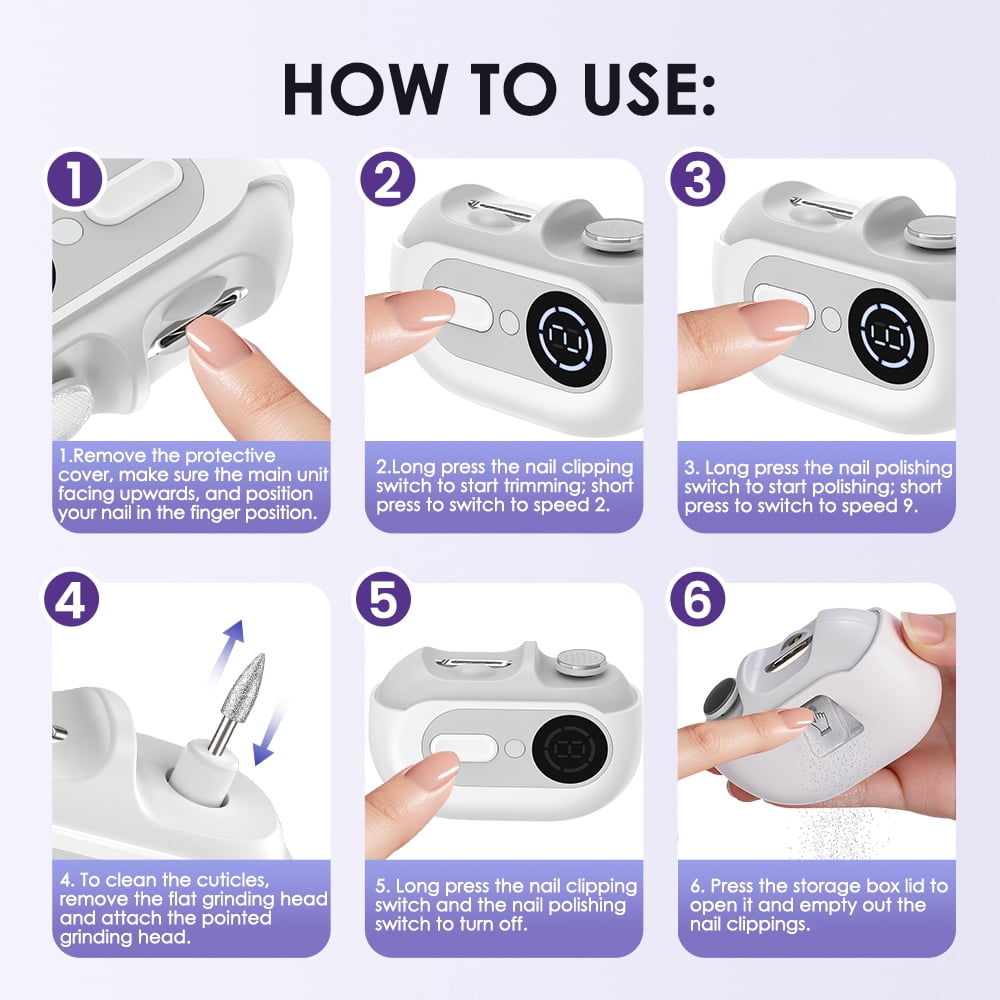 HOW TO USE:

1

1.Remove the protective cover, make sure the main unit facing upwards, and position your nail in the finger position.

2

2.Long press the nail clipping switch to start trimming; short press to switch to speed 2.

3

3. Long press the nail polishing switch to start polishing; short press to switch to speed 9.

4

4. To clean the cuticles, remove the flat grinding head and attach the pointed grinding head.

5

5. Long press the nail clipping switch and the nail polishing switch to turn off.

6

6. Press the storage box lid to open it and empty out the nail clippings.