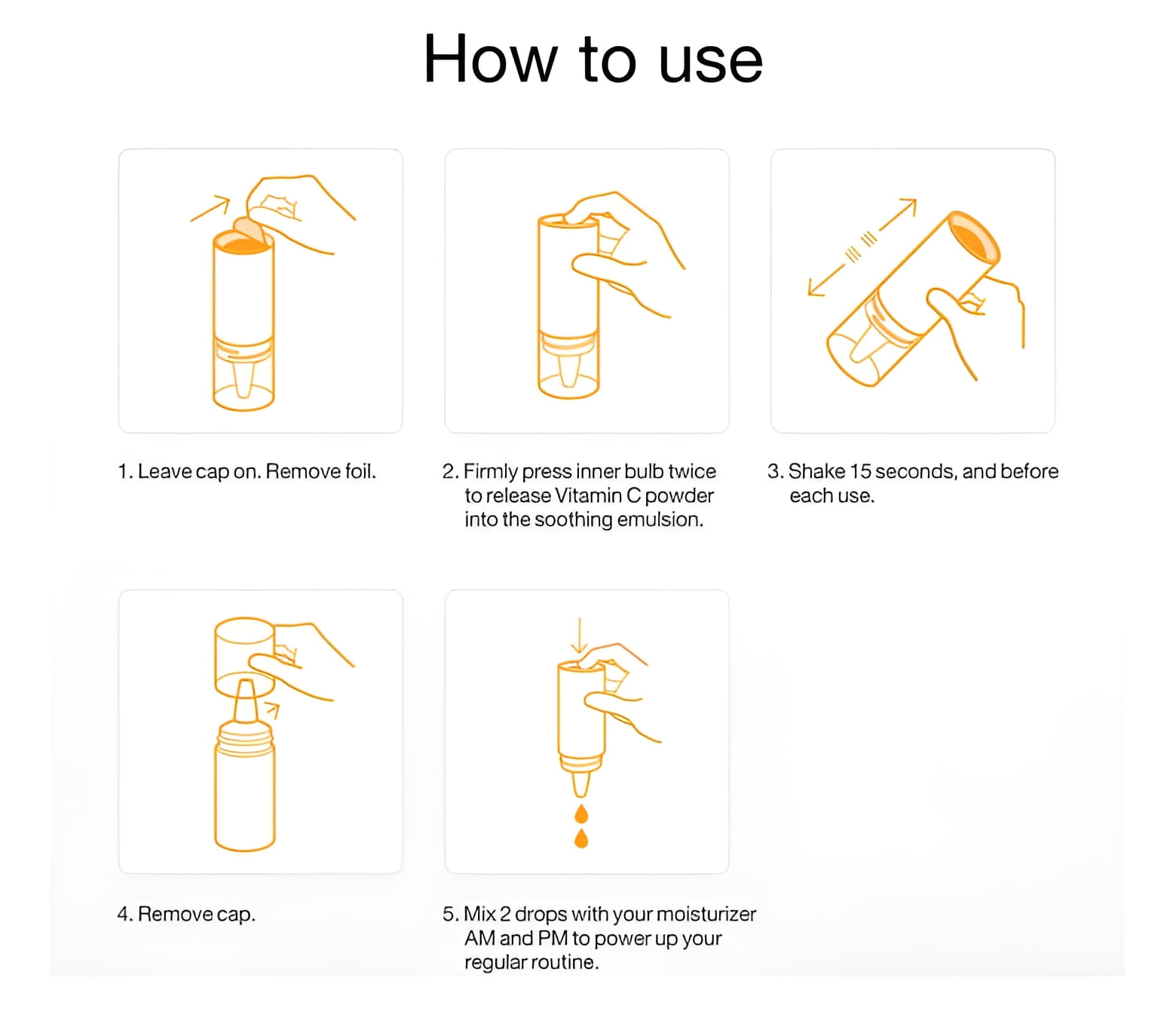 How to use

1. Leave cap on. Remove foil.

2. Firmly press inner bulb twice to release Vitamin C powder into the soothing emulsion.

3. Shake 15 seconds, and before each use.

4. Remove cap.

5. Mix 2 drops with your moisturizer AM and PM to power up your regular routine.