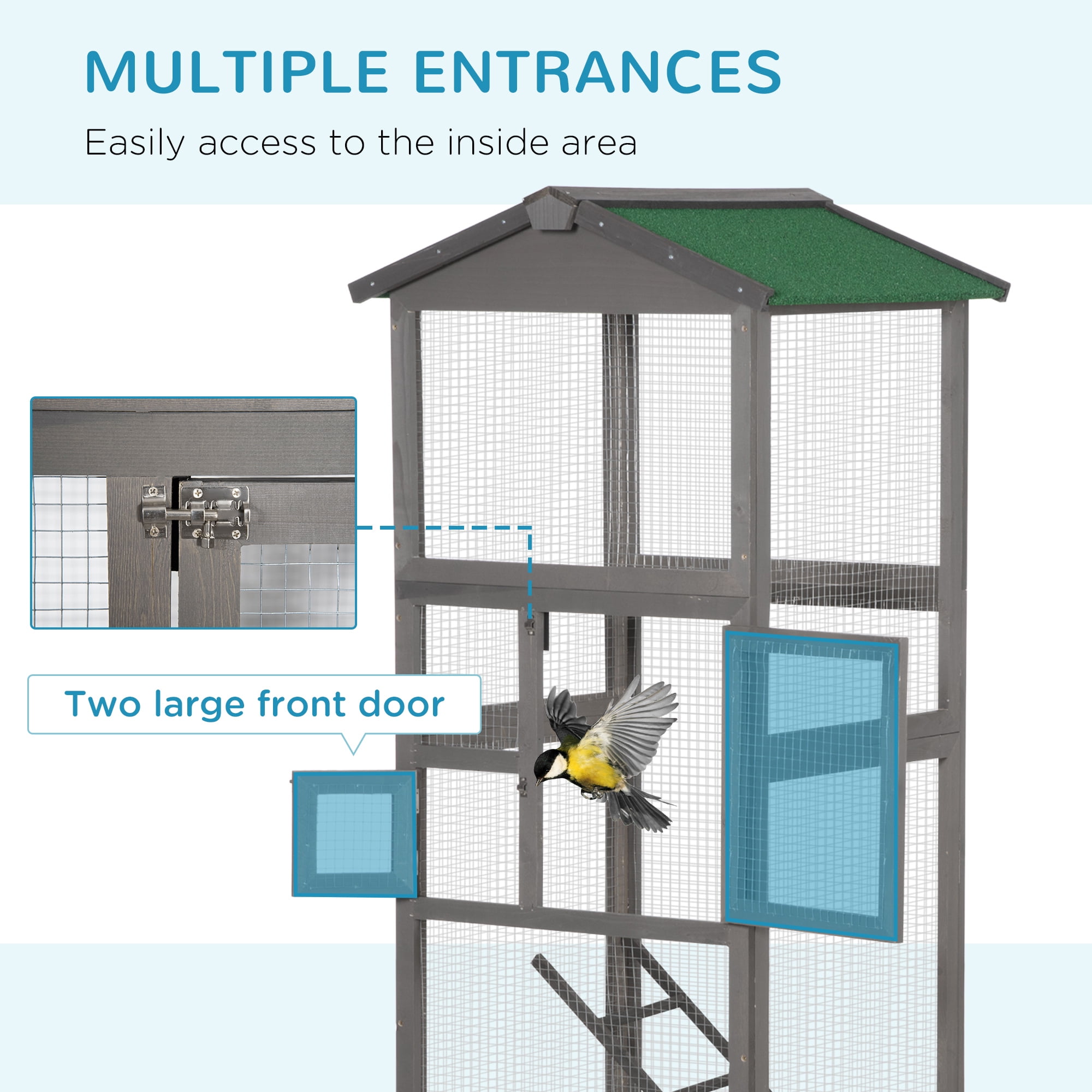 MULTIPLE ENTRANCES

Easily access to the inside area

Two large front door