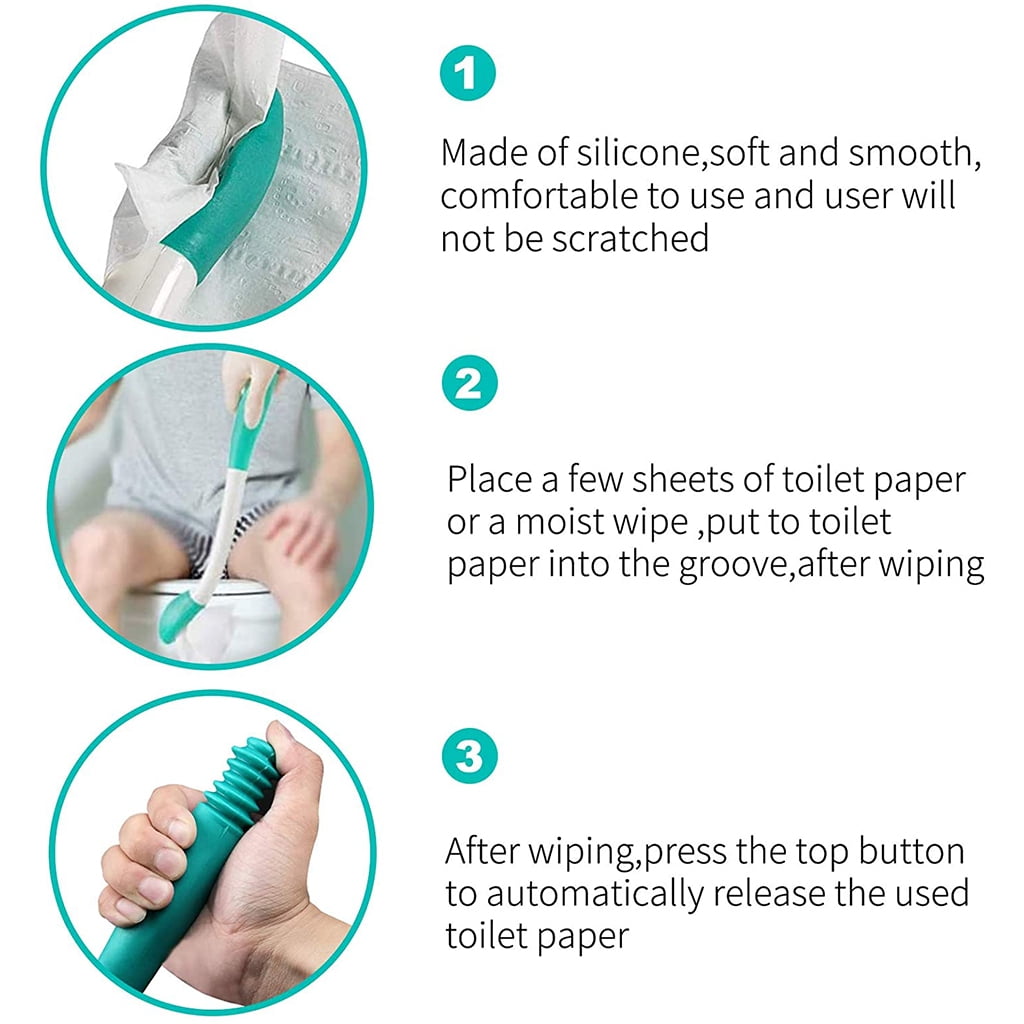 1

Made of silicone,soft and smooth, comfortable to use and user will not be scratched

2

Place a few sheets of toilet paper or a moist wipe ,put to toilet paper into the groove,after wiping

3

After wiping,press the top button to automatically release the used toilet paper