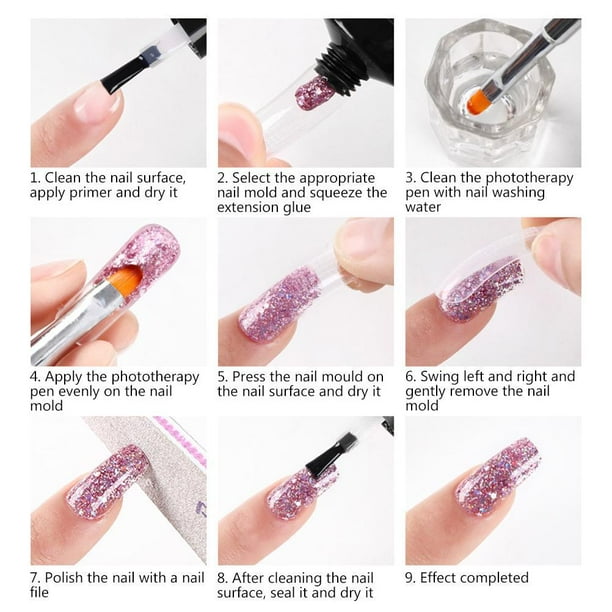 1. Clean the nail surface, apply primer and dry it

2. Select the appropriate nail mold and squeeze the extension glue

3. Clean the phototherapy pen with nail washing water

4. Apply the phototherapy pen evenly on the nail mold

5. Press the nail mould on the nail surface and dry it

6. Swing left and right and gently remove the nail mold

7. Polish the nail with a nail file

8. After cleaning the nail surface, seal it and dry it

9. Effect completed