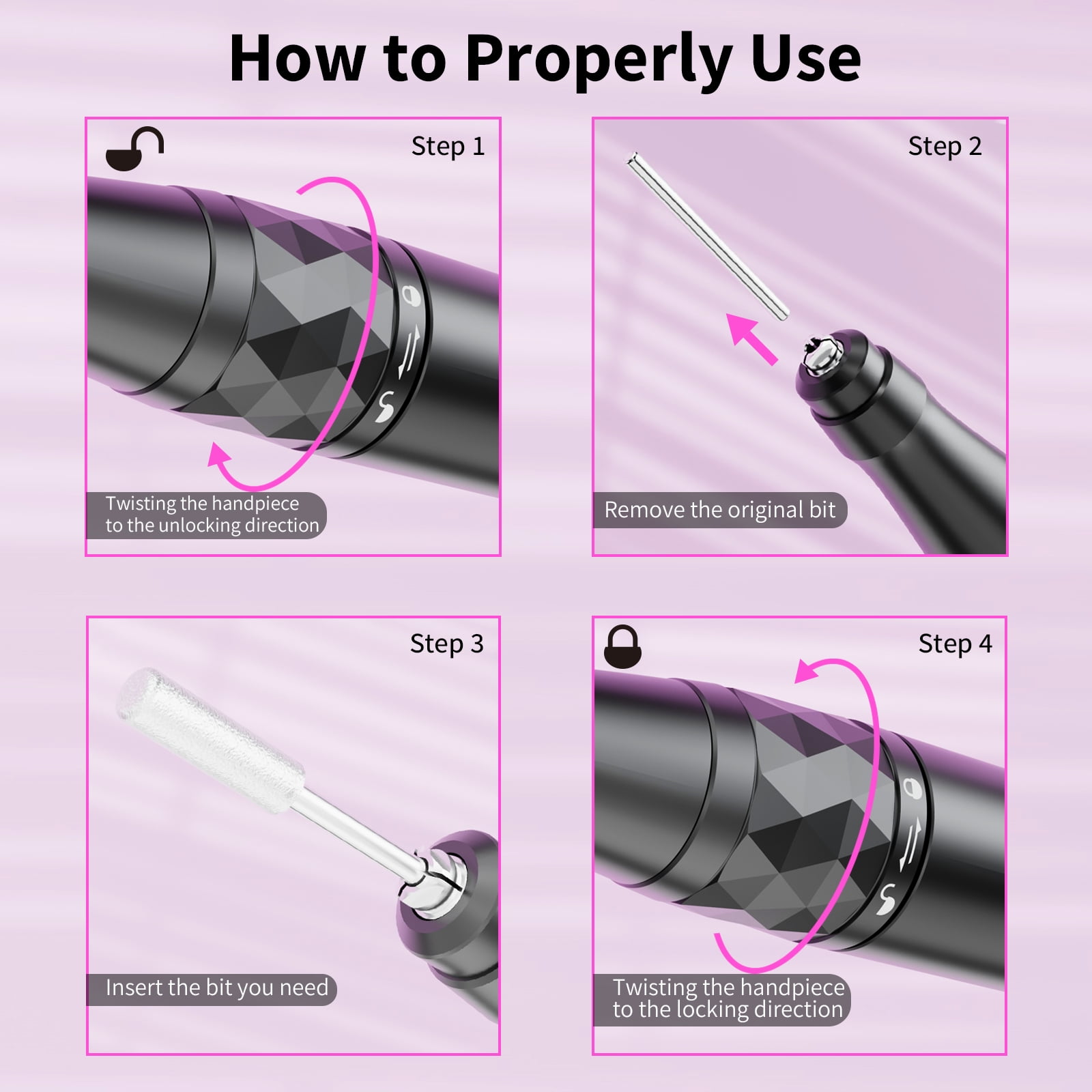 How to Properly Use

Step 1

Twisting the handpiece to the unlocking direction

Step 2

Remove the original bit

Step 3

Insert the bit you need

Step 4

Twisting the handpiece to the locking direction