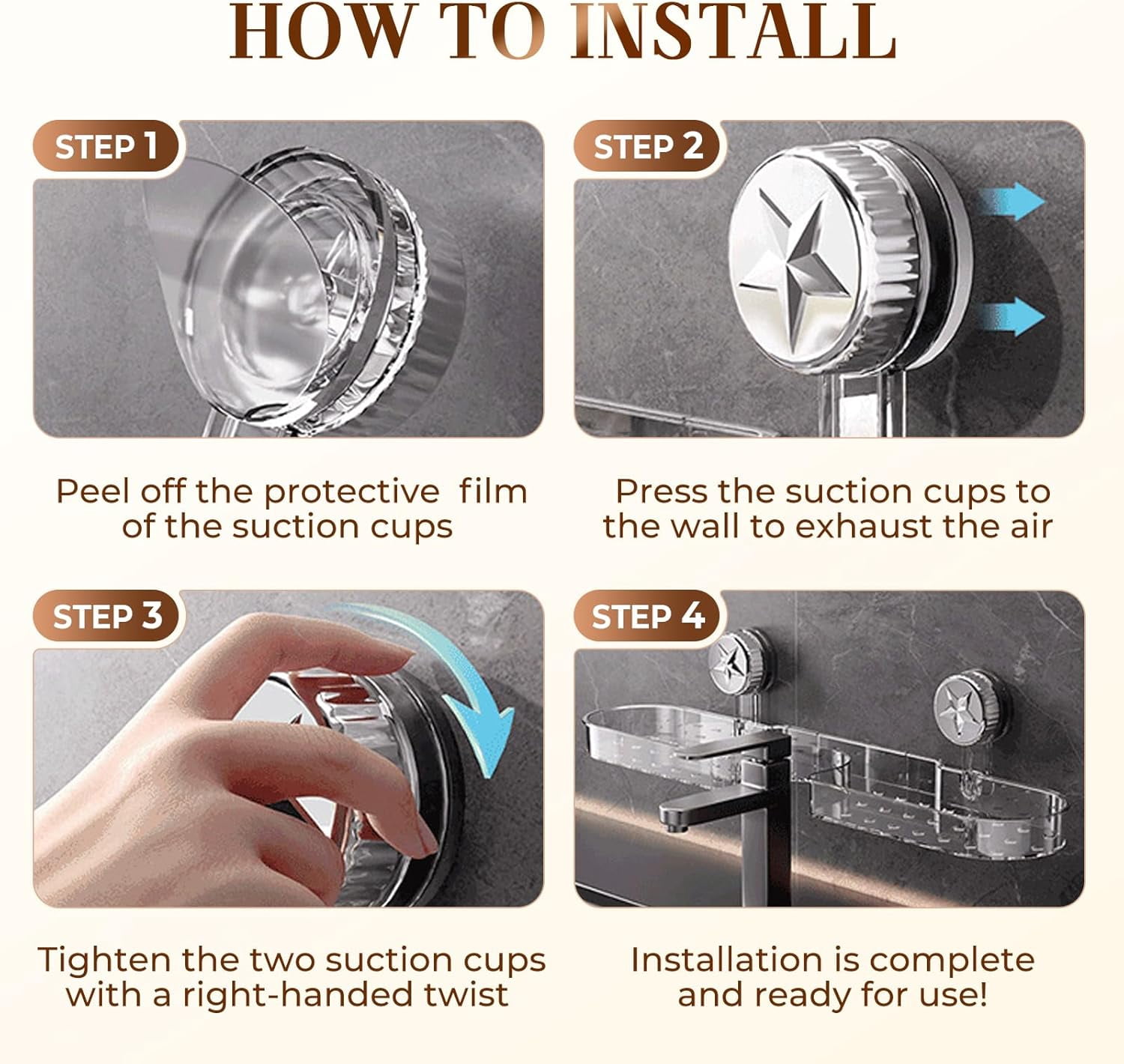 HOW TO INSTALL

STEP 1

Peel off the protective film of the suction cups

STEP 2

Press the suction cups to the wall to exhaust the air

STEP 3

Tighten the two suction cups with a right-handed twist

STEP 4

Installation is complete and ready for use!