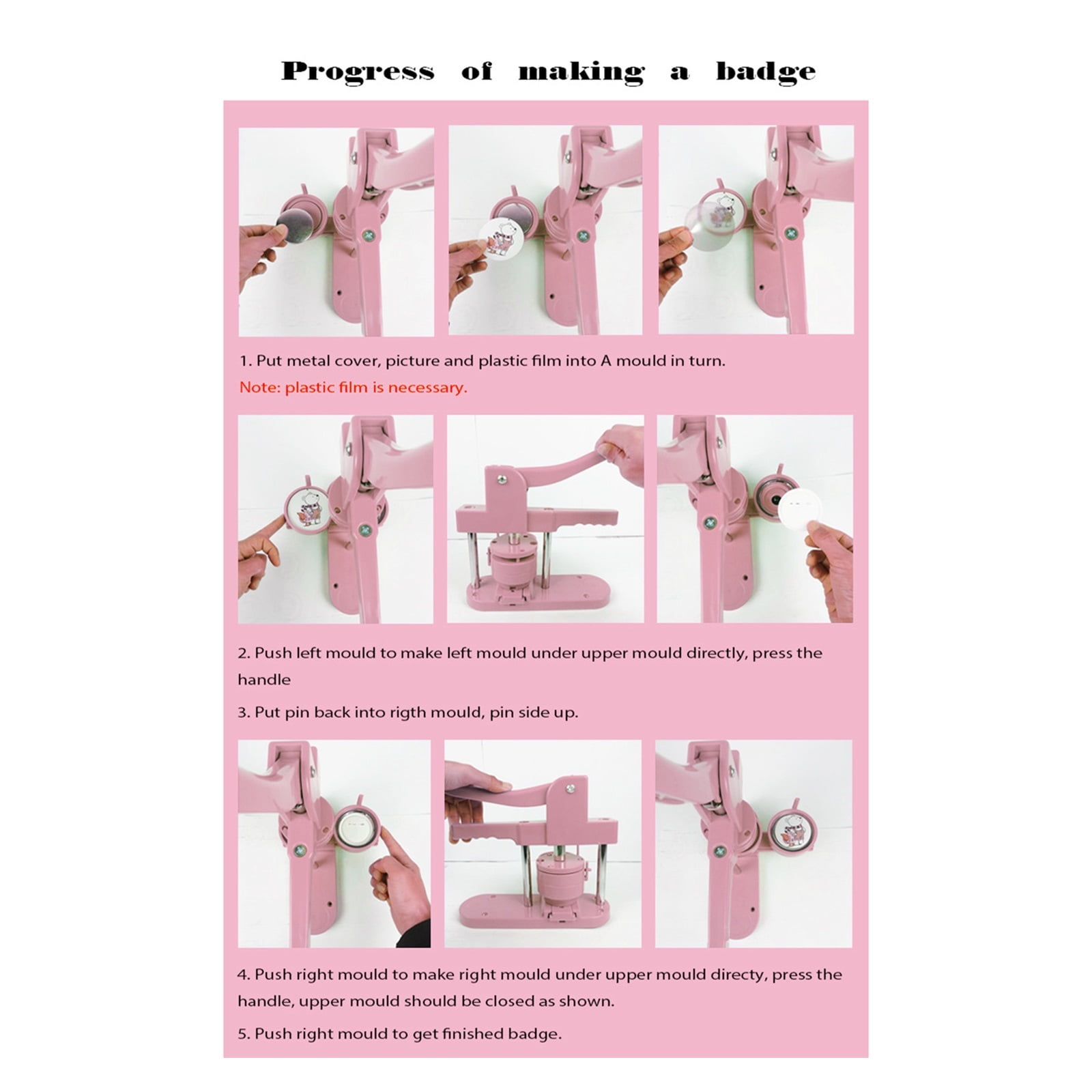 Progress of making a badge

1. Put metal cover, picture and plastic film into A mould in turn.
Note: plastic film is necessary.

2. Push left mould to make left mould under upper mould directly, press the handle

3. Put pin back into rigth mould, pin side up.

4. Push right mould to make right mould under upper mould directy, press the handle, upper mould should be closed as shown.

5. Push right mould to get finished badge.