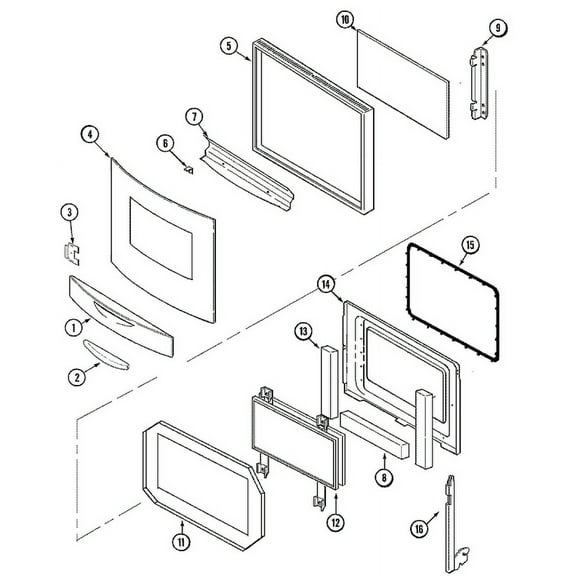 10
9
5
7
4
6
3
15
14
1
13
2
8
12
11
16