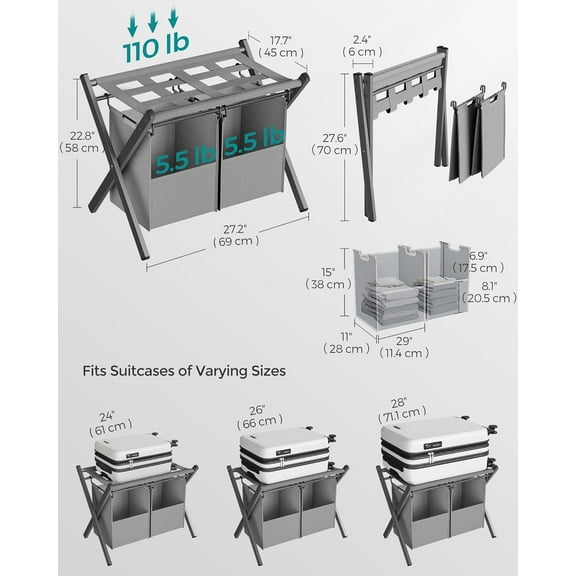 110 lb

17.7" ( 45 cm )

22.8" ( 58 cm )

5.5 lb

5.5 lb

27.2" ( 69 cm )

2.4" ( 6 cm )

27.6" ( 70 cm )

15" ( 38 cm )

6.9" ( 17.5 cm )

8.1" ( 20.5 cm )

11" ( 28 cm )

29" ( 11.4 cm )

Fits Suitcases of Varying Sizes

24" ( 61 cm )

26" ( 66 cm )

28" ( 71.1 cm )