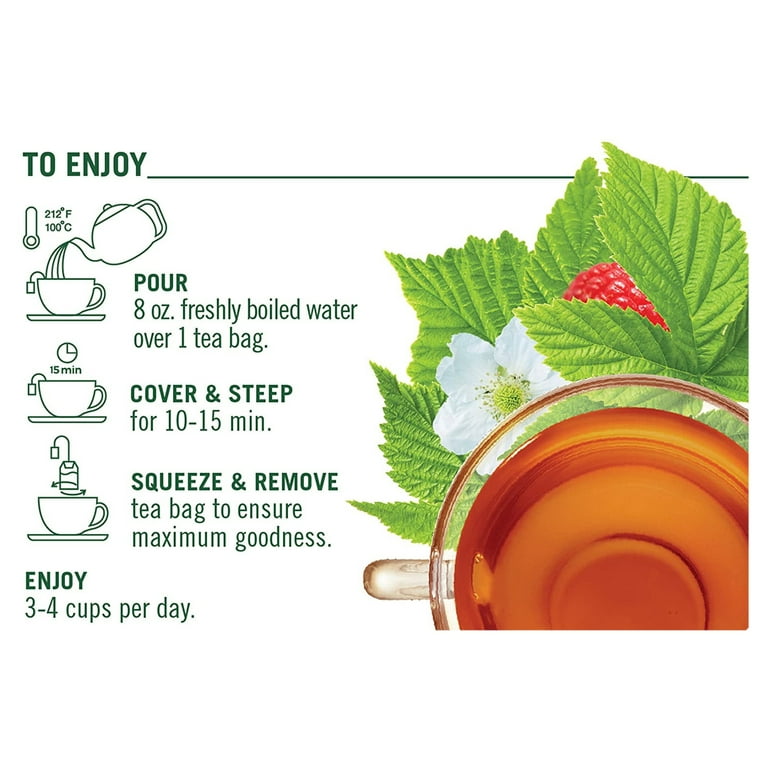 TO ENJOY

212°F
100°C

POUR
8 oz. freshly boiled water over 1 tea bag.

15 min

COVER & STEEP
for 10-15 min.

SQUEEZE & REMOVE
tea bag to ensure maximum goodness.

ENJOY
3-4 cups per day.