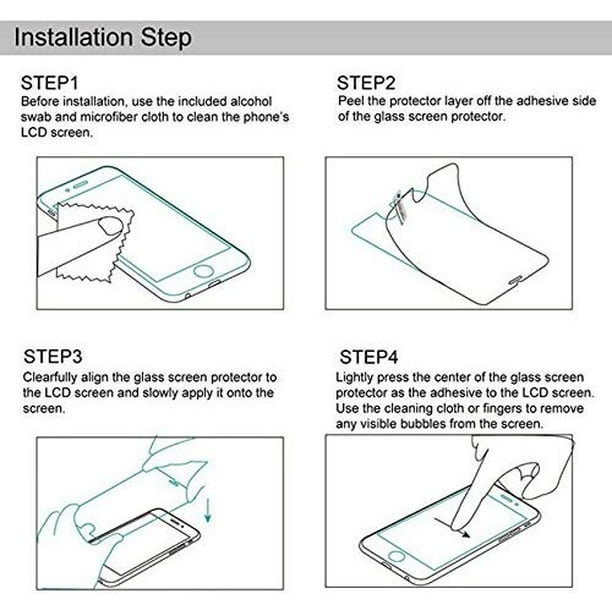 Installation Step

STEP1
Before installation, use the included alcohol swab and microfiber cloth to clean the phone's LCD screen.

STEP2
Peel the protector layer off the adhesive side of the glass screen protector.

STEP3
Clearfully align the glass screen protector to the LCD screen and slowly apply it onto the screen.

STEP4
Lightly press the center of the glass screen protector as the adhesive to the LCD screen. Use the cleaning cloth or fingers to remove any visible bubbles from the screen.