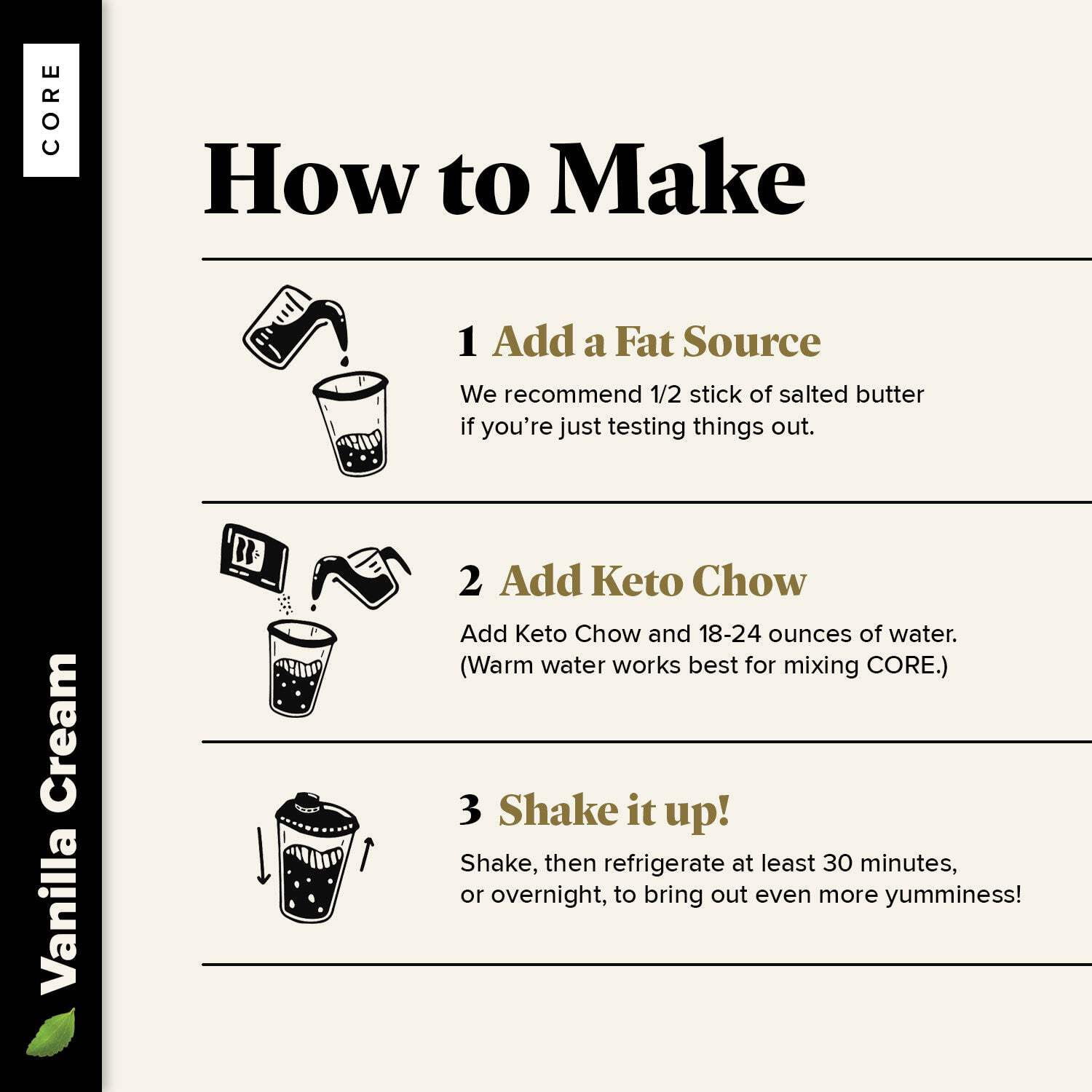 CORE

Vanilla Cream

How to Make

1 Add a Fat Source

We recommend 1/2 stick of salted butter if you're just testing things out.

2 Add Keto Chow

Add Keto Chow and 18-24 ounces of water. (Warm water works best for mixing CORE.)

3 Shake it up!

Shake, then refrigerate at least 30 minutes, or overnight, to bring out even more yumminess!