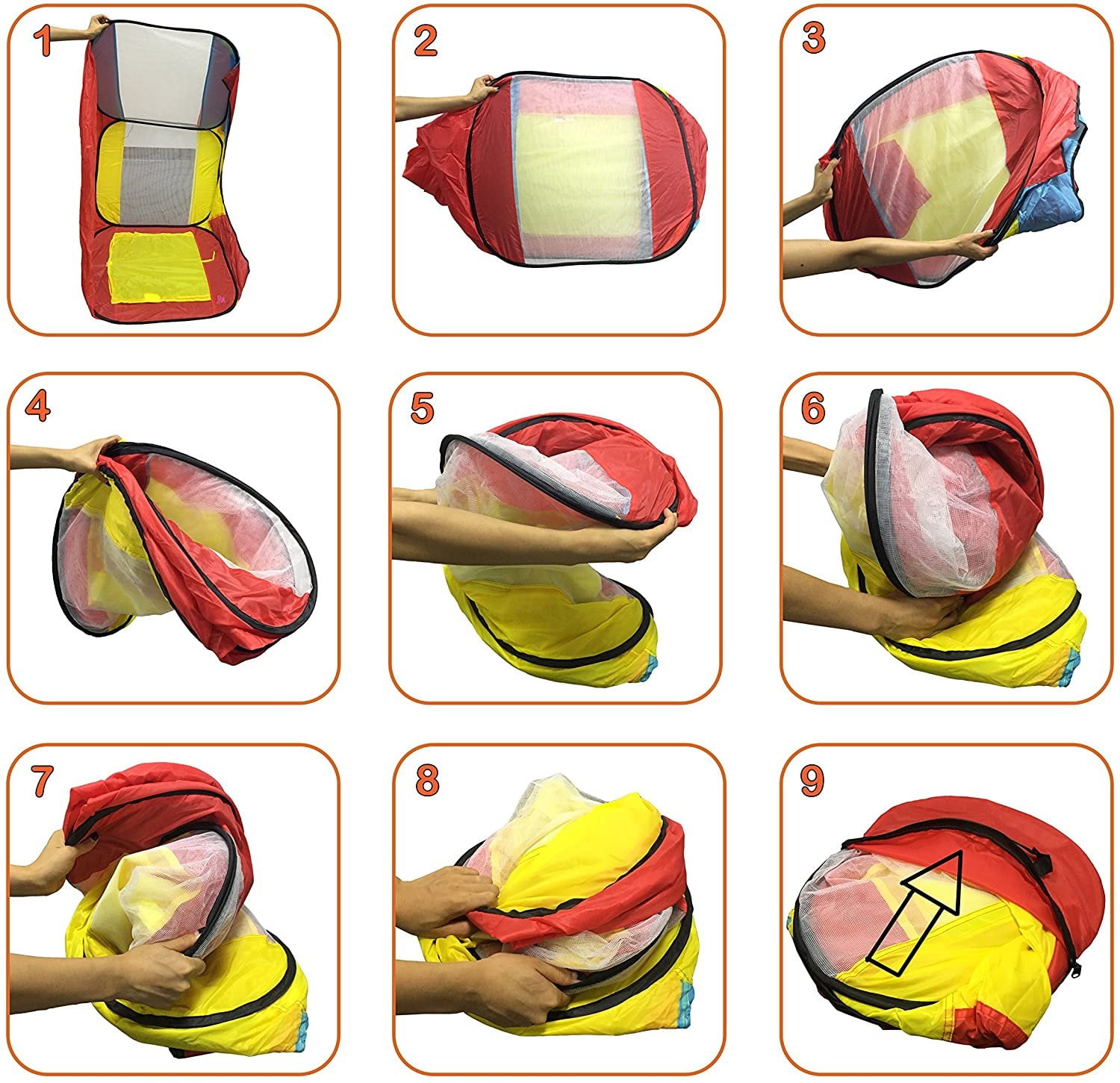 1

2

3

4

5

6

7

8

9