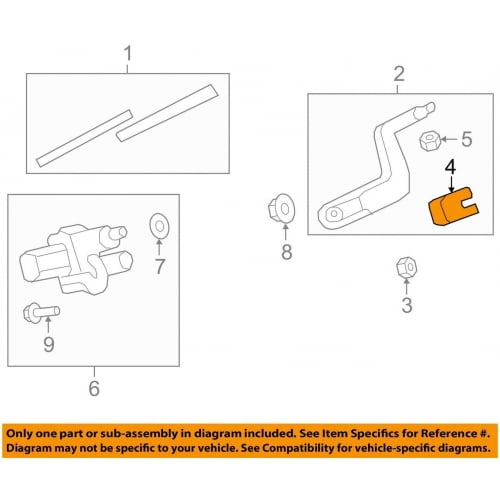 1

2

5

4

8

7

3

9

6

Only one part or sub-assembly in diagram included. See Item Specifics for Reference #.
Diagram may not be specific to your vehicle. See Compatibility for vehicle-specific diagrams.