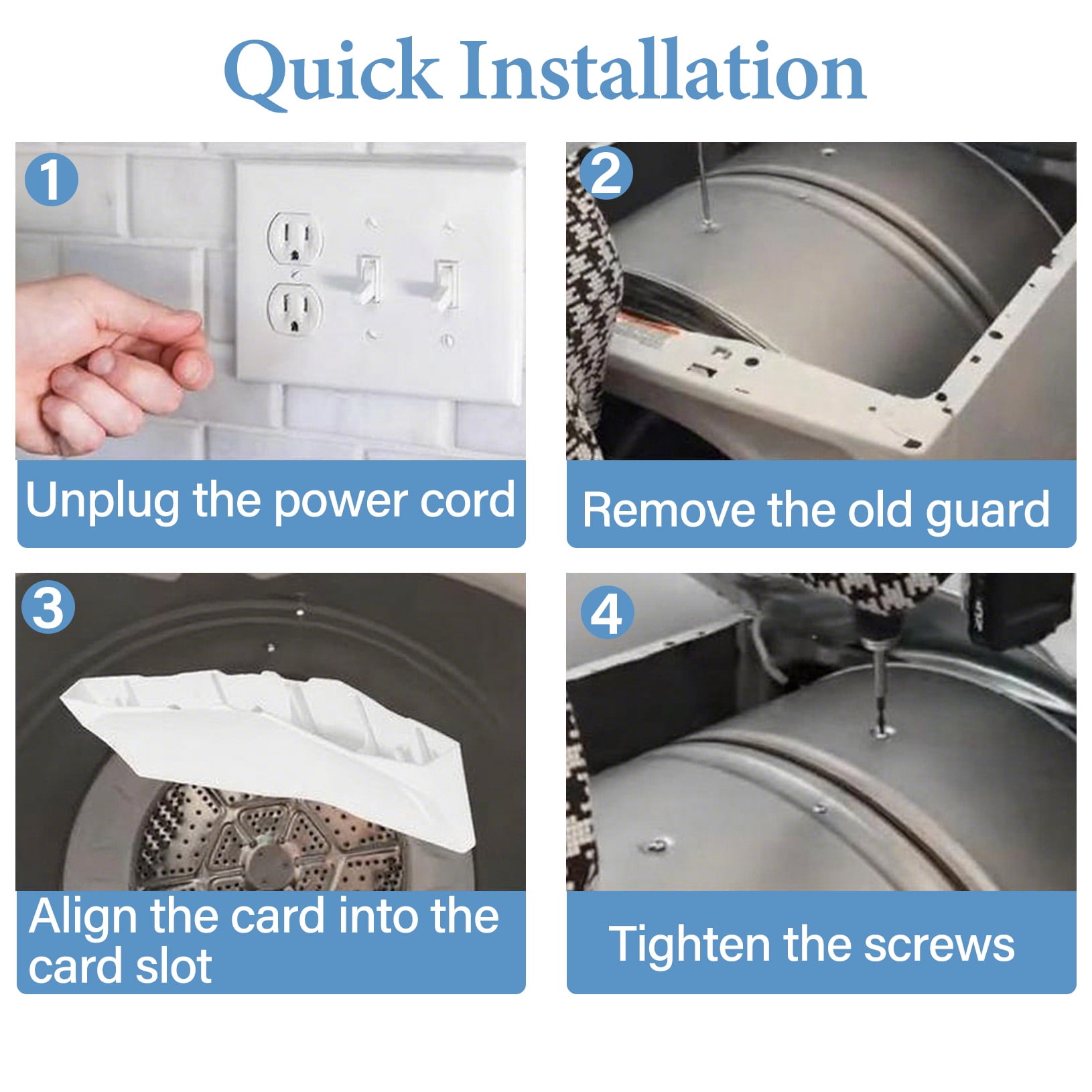 Quick Installation

1

Unplug the power cord

2

Remove the old guard

3

Align the card into the card slot

4

Tighten the screws