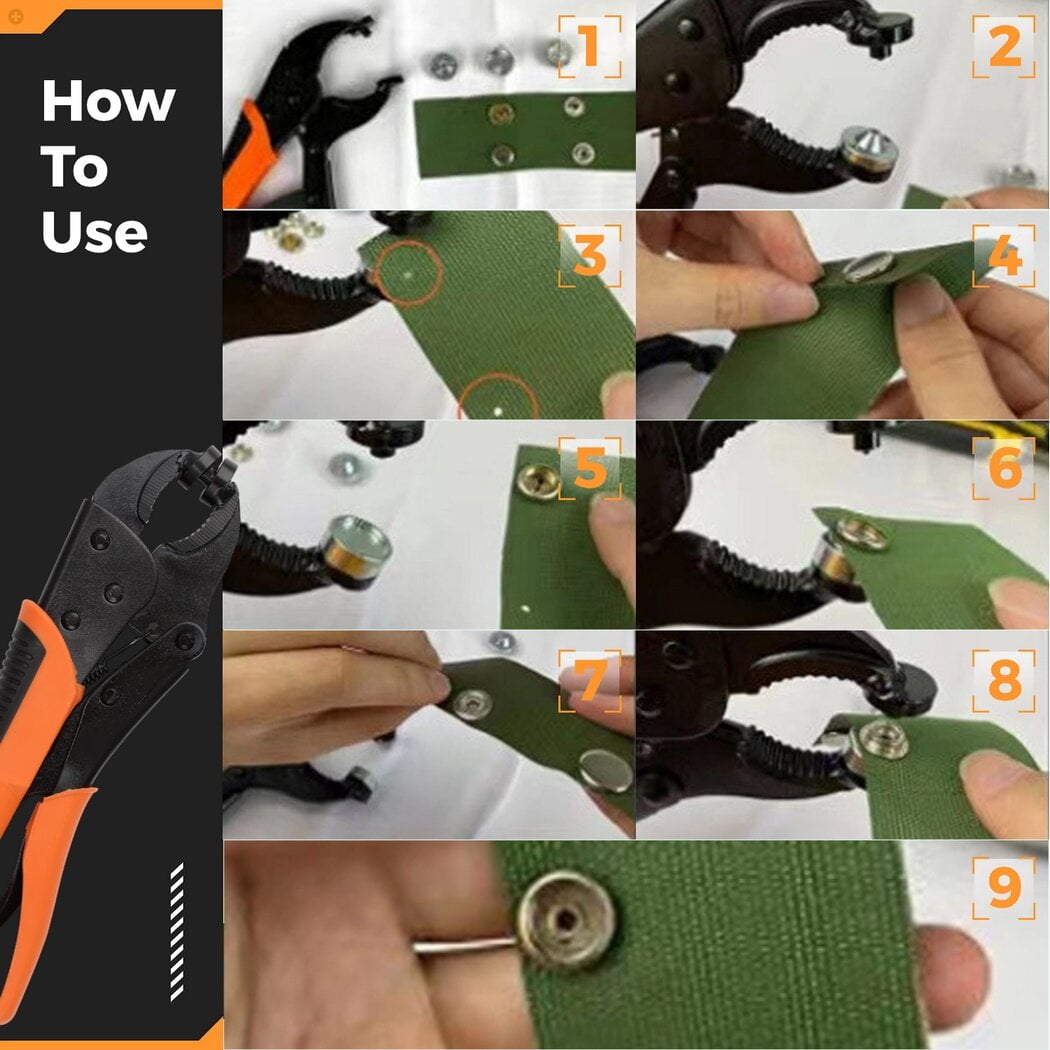 How To Use

1

2

3

4

5

6

7

8

9