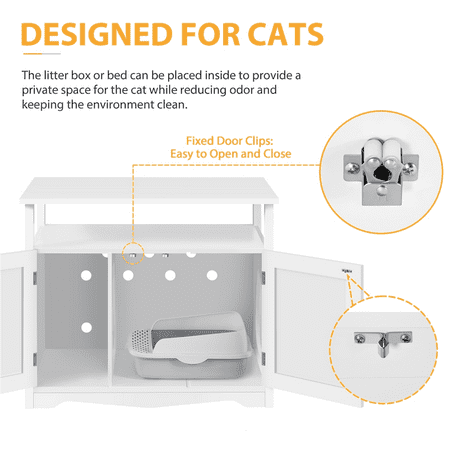 DESIGNED FOR CATS

The litter box or bed can be placed inside to provide a private space for the cat while reducing odor and keeping the environment clean.

Fixed Door Clips:
Easy to Open and Close