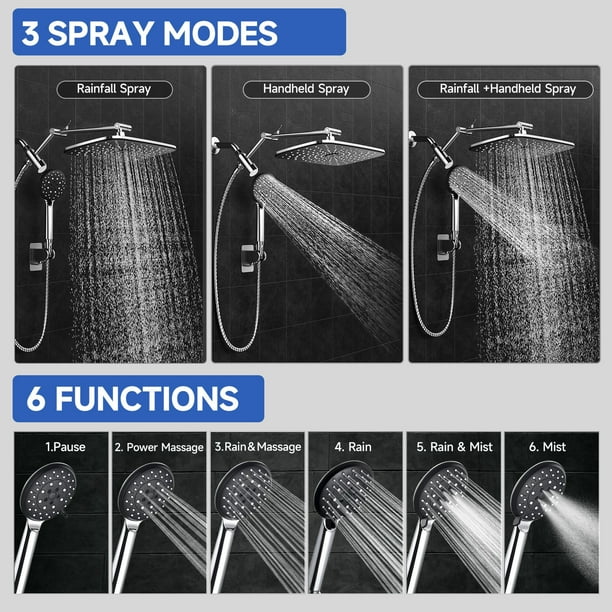 3 SPRAY MODES

Rainfall Spray

Handheld Spray

Rainfall +Handheld Spray

6 FUNCTIONS

1.Pause

2. Power Massage

3.Rain&Massage

4. Rain

5. Rain & Mist

6. Mist