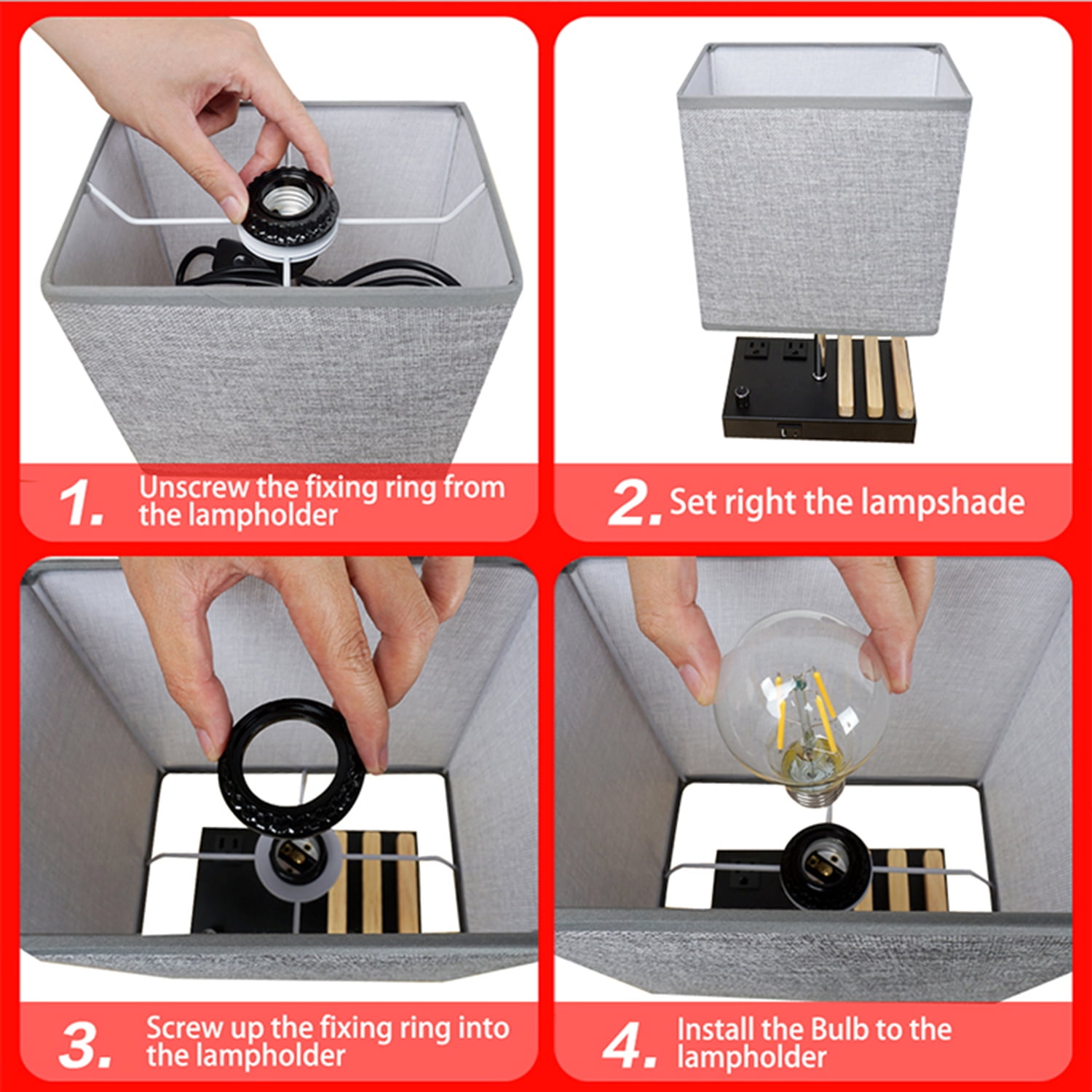 1. Unscrew the fixing ring from the lampholder

2. Set right the lampshade

3. Screw up the fixing ring into the lampholder

4. Install the Bulb to the lampholder