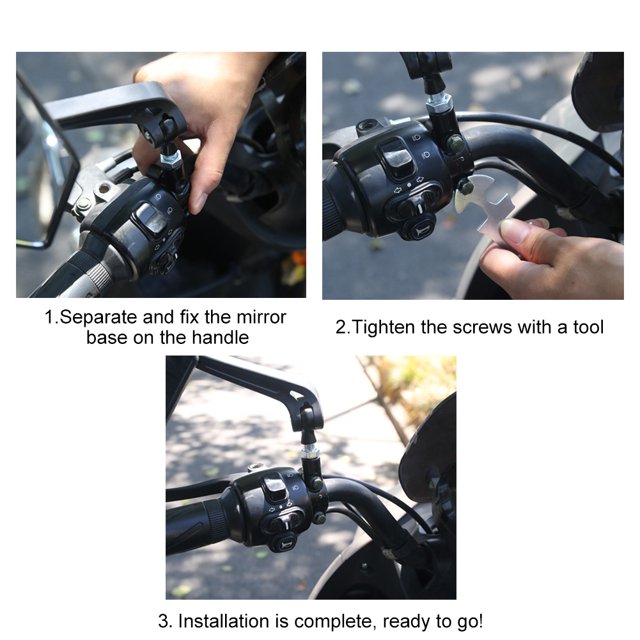 1.Separate and fix the mirror base on the handle

2.Tighten the screws with a tool

3. Installation is complete, ready to go!