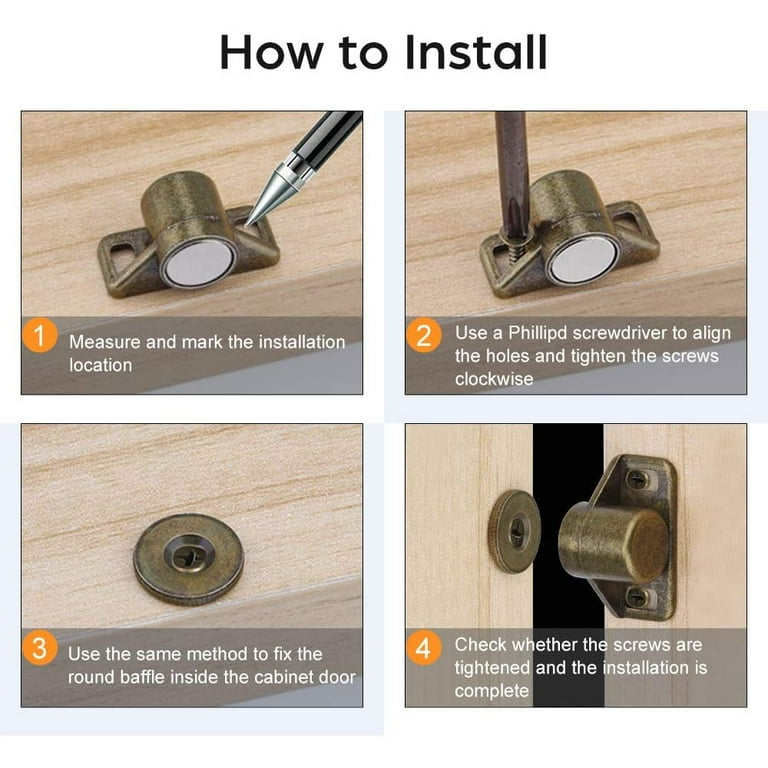 How to Install

1 Measure and mark the installation location

2 Use a Phillipd screwdriver to align the holes and tighten the screws clockwise

3 Use the same method to fix the round baffle inside the cabinet door

4 Check whether the screws are tightened and the installation is complete