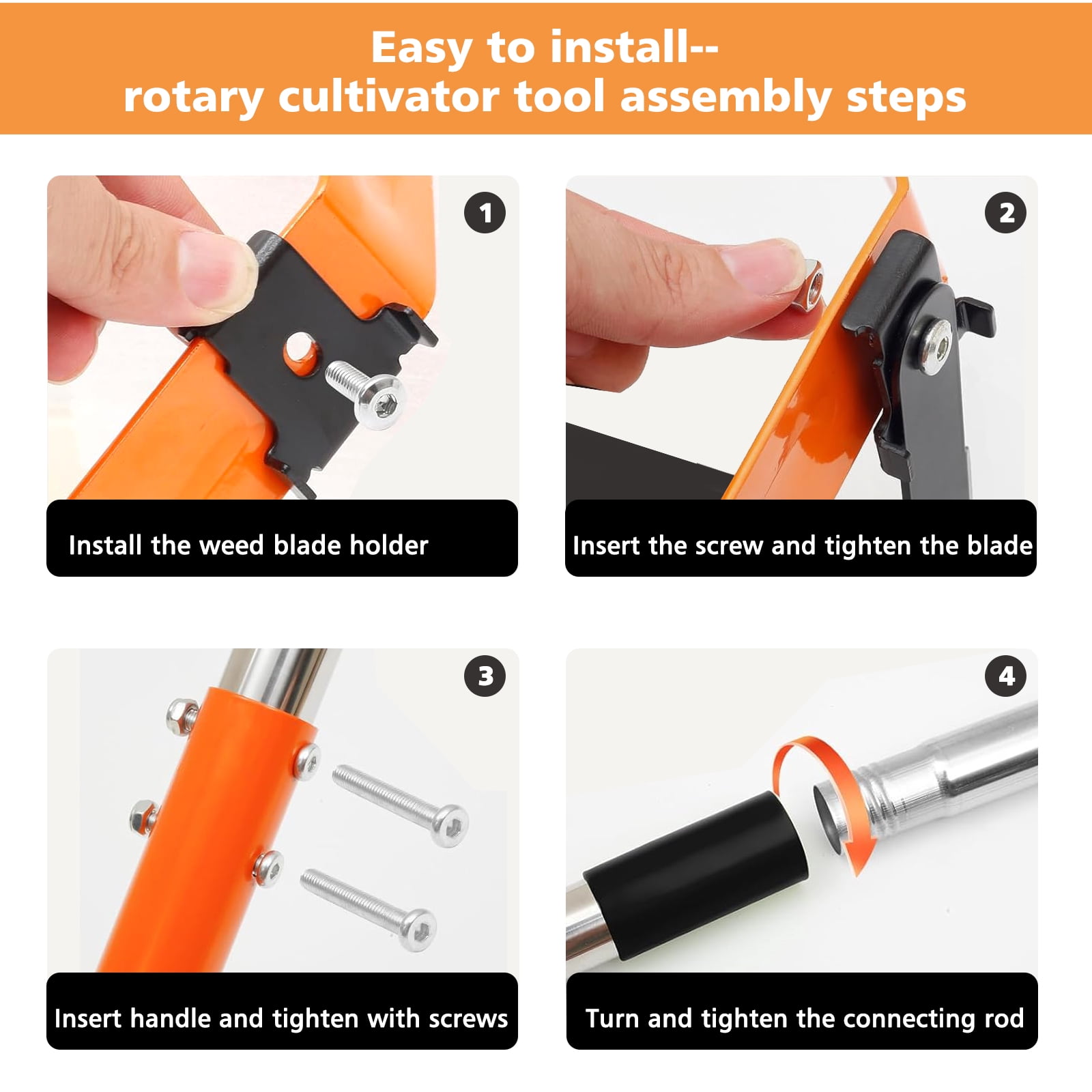 Easy to install--
rotary cultivator tool assembly steps

1

Install the weed blade holder

2

Insert the screw and tighten the blade

3

Insert handle and tighten with screws

4

Turn and tighten the connecting rod