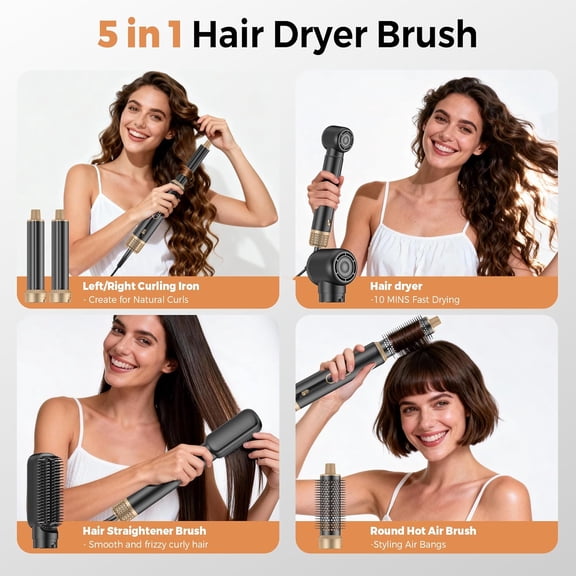 5 in 1 Hair Dryer Brush

Left/Right Curling Iron
- Create for Natural Curls

Hair dryer
-10 MINS Fast Drying

Hair Straightener Brush
- Smooth and frizzy curly hair

Round Hot Air Brush
-Styling Air Bangs