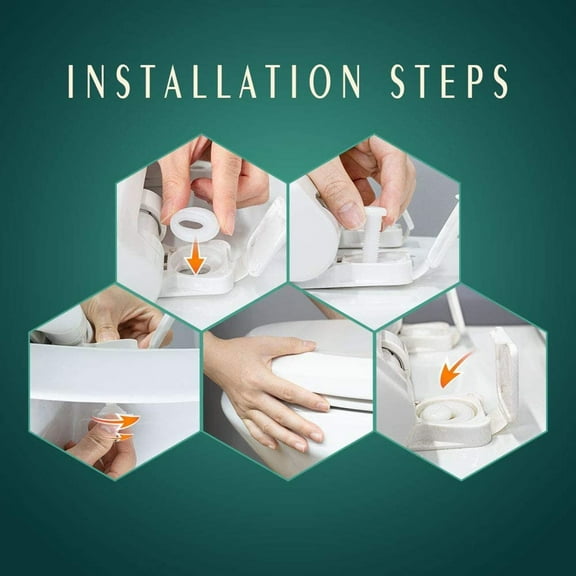 INSTALLATION STEPS