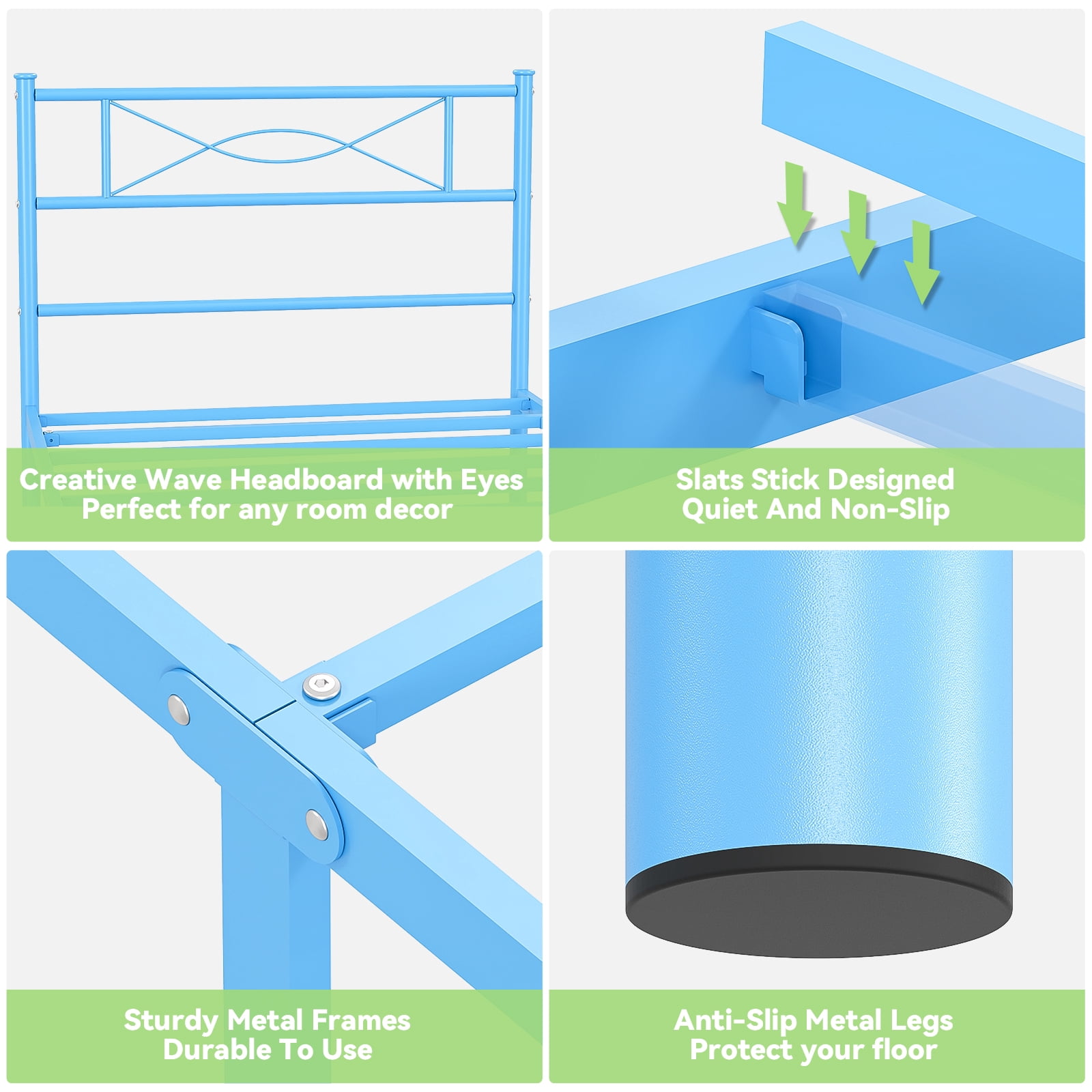 Creative Wave Headboard with Eyes
Perfect for any room decor

Slats Stick Designed
Quiet And Non-Slip

Sturdy Metal Frames
Durable To Use

Anti-Slip Metal Legs
Protect your floor