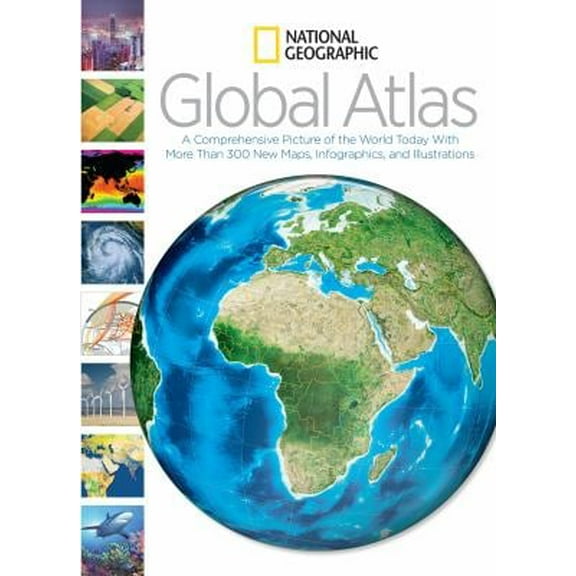 NATIONAL GEOGRAPHIC

Global Atlas

A Comprehensive Picture of the World Today With More Than 300 New Maps, Infographics, and Illustrations