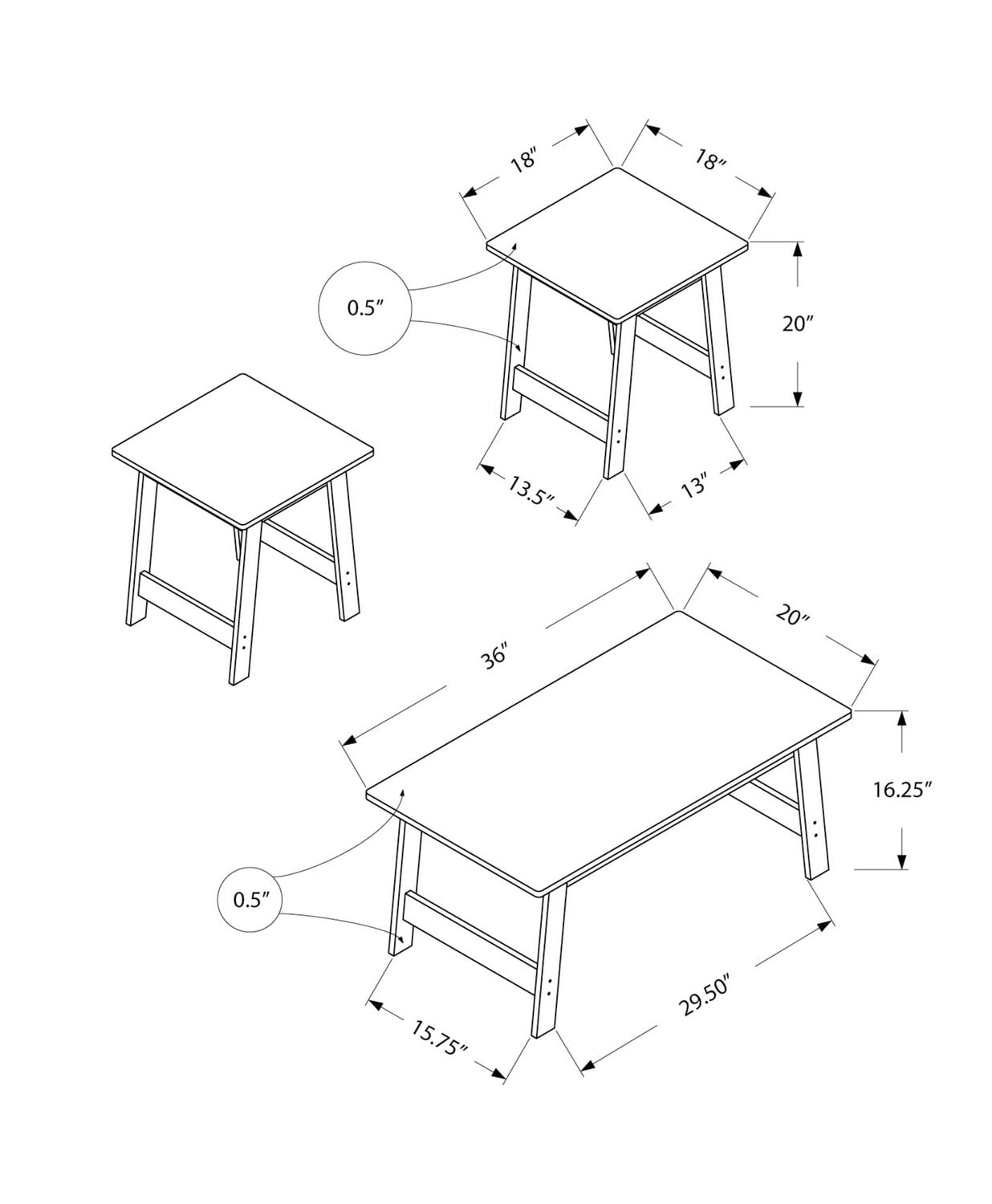 18″
18″
0.5″
20″
13.5″
13″
36″
20″
16.25″
0.5″
15.75″
29.50″