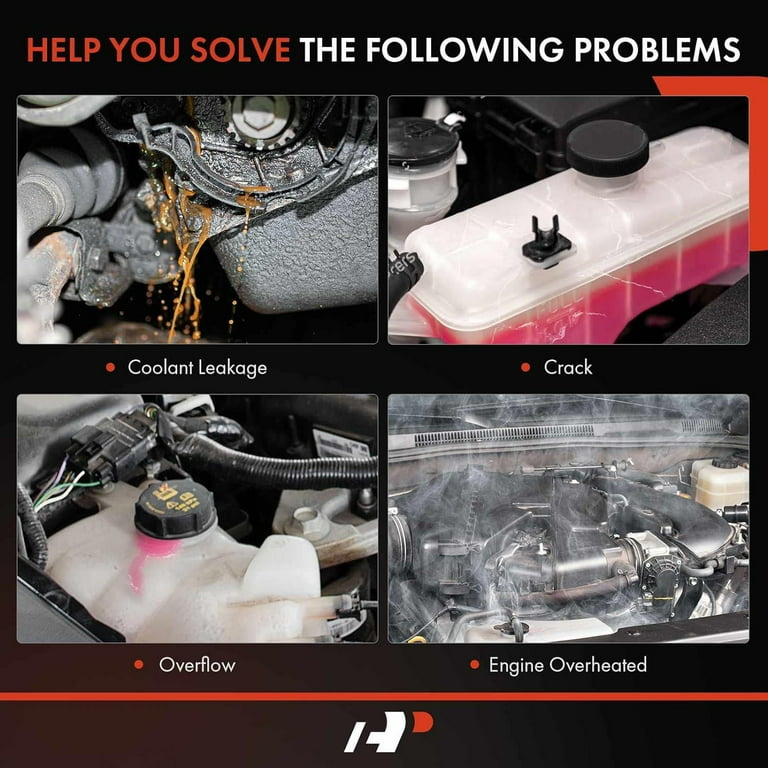 HELP YOU SOLVE THE FOLLOWING PROBLEMS

• Coolant Leakage

• Crack

• Overflow

• Engine Overheated