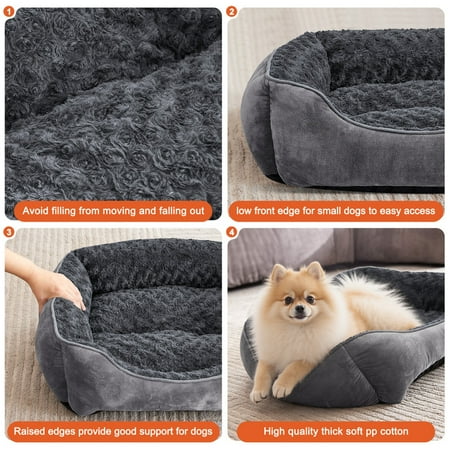 1
Avoid filling from moving and falling out

2
low front edge for small dogs to easy access

3
Raised edges provide good support for dogs

4
High quality thick soft pp cotton