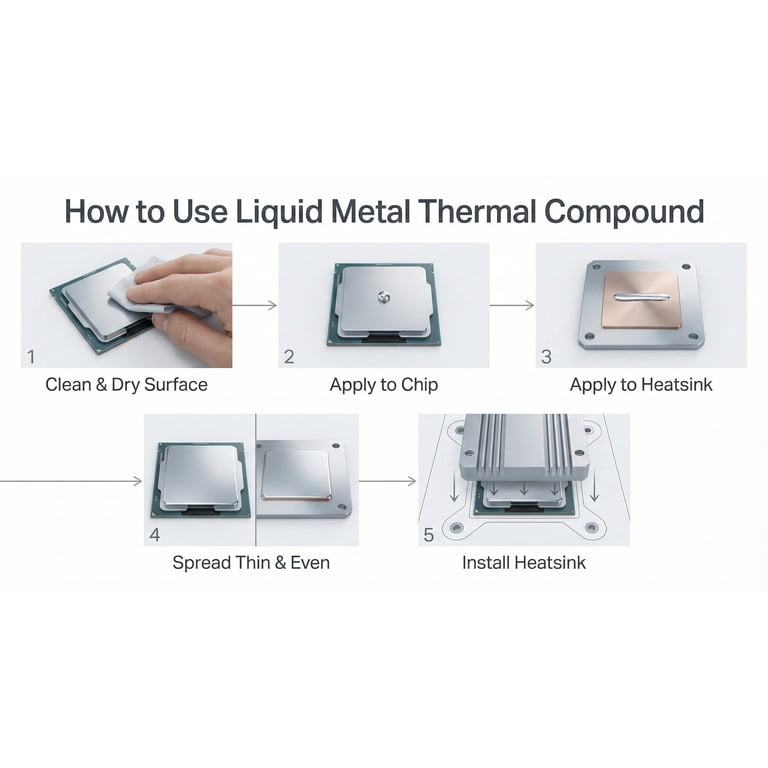 How to Use Liquid Metal Thermal Compound

1

Clean & Dry Surface

2

Apply to Chip

3

Apply to Heatsink

4

Spread Thin & Even

5

Install Heatsink