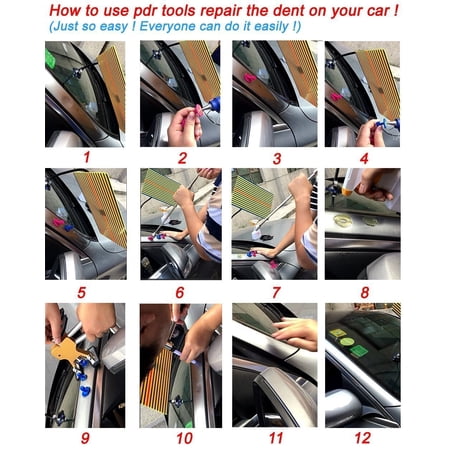 How to use pdr tools repair the dent on your car !
(Just so easy ! Everyone can do it easily !)

1
2
3
4
5
6
7
8
9
10
11
12