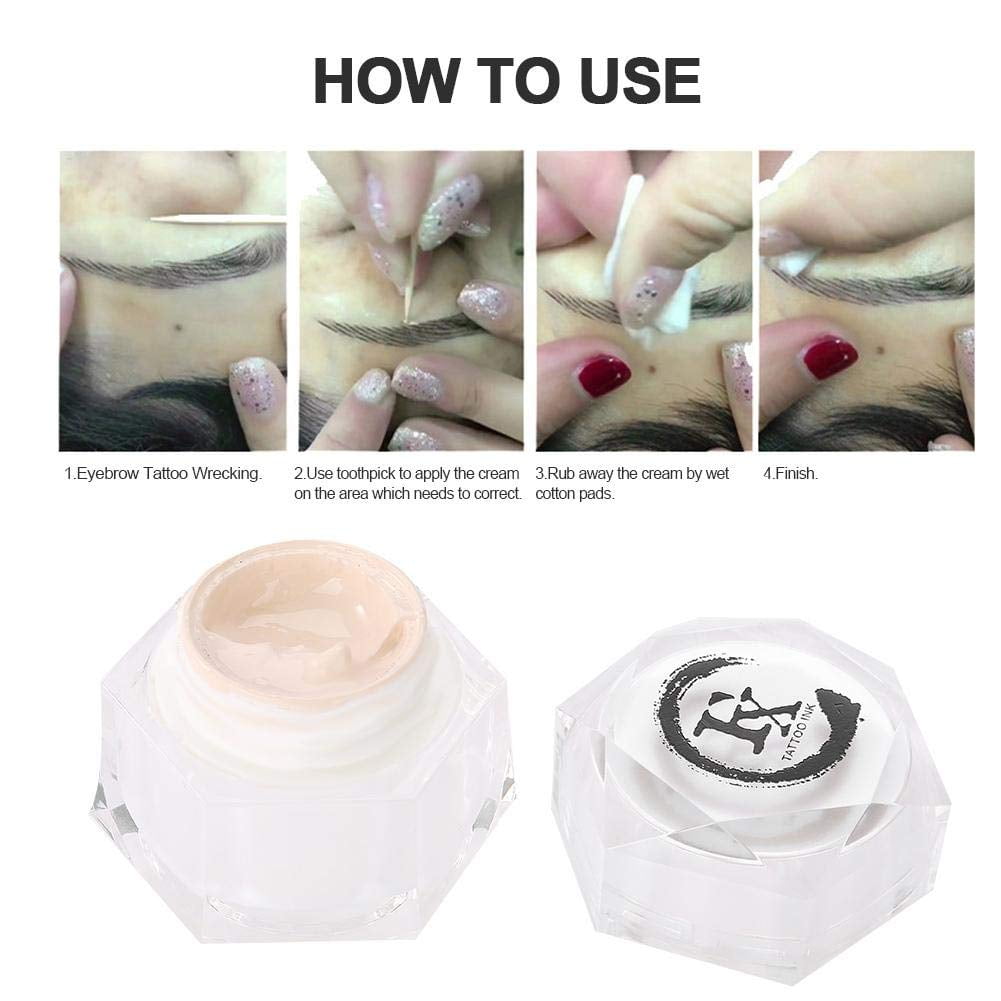 HOW TO USE

1.Eyebrow Tattoo Wrecking.

2.Use toothpick to apply the cream on the area which needs to correct.

3.Rub away the cream by wet cotton pads.

4.Finish.

TATTOO INK