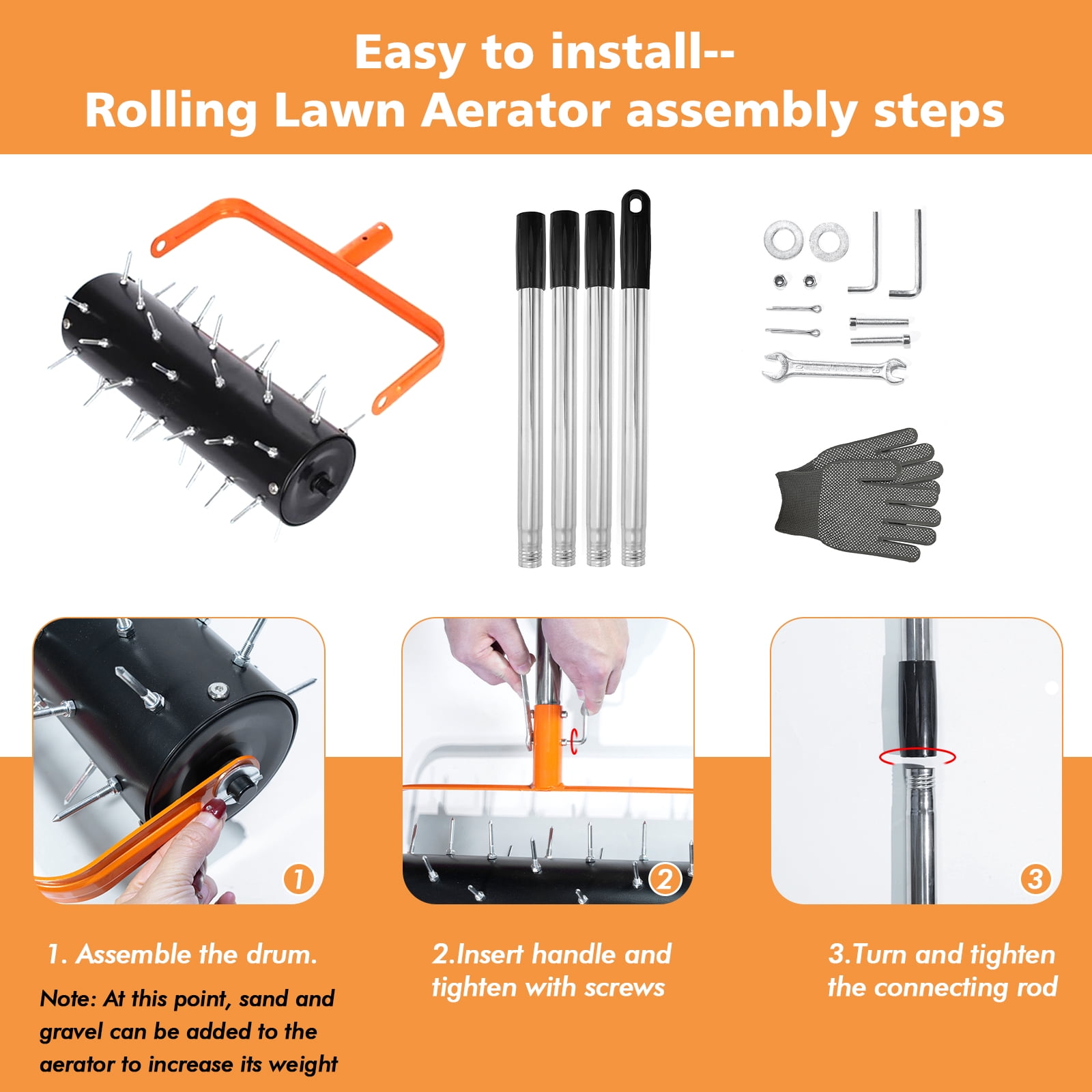 Easy to install--
Rolling Lawn Aerator assembly steps

1

2

3

1. Assemble the drum.

Note: At this point, sand and gravel can be added to the aerator to increase its weight

2.Insert handle and tighten with screws

3.Turn and tighten the connecting rod