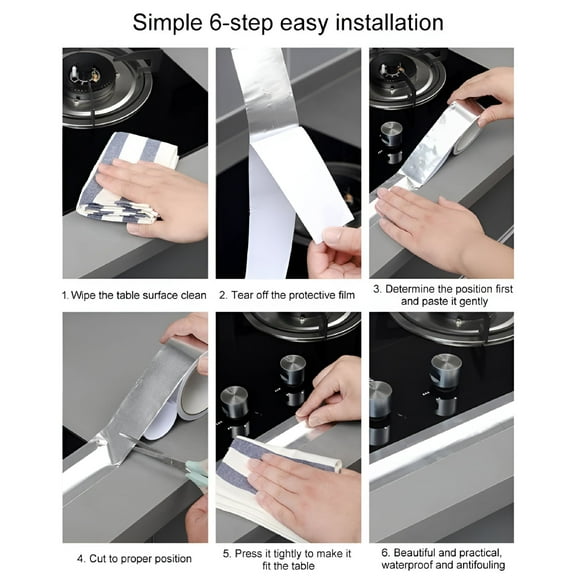 Simple 6-step easy installation

1. Wipe the table surface clean

2. Tear off the protective film

3. Determine the position first and paste it gently

4. Cut to proper position

5. Press it tightly to make it fit the table

6. Beautiful and practical, waterproof and antifouling