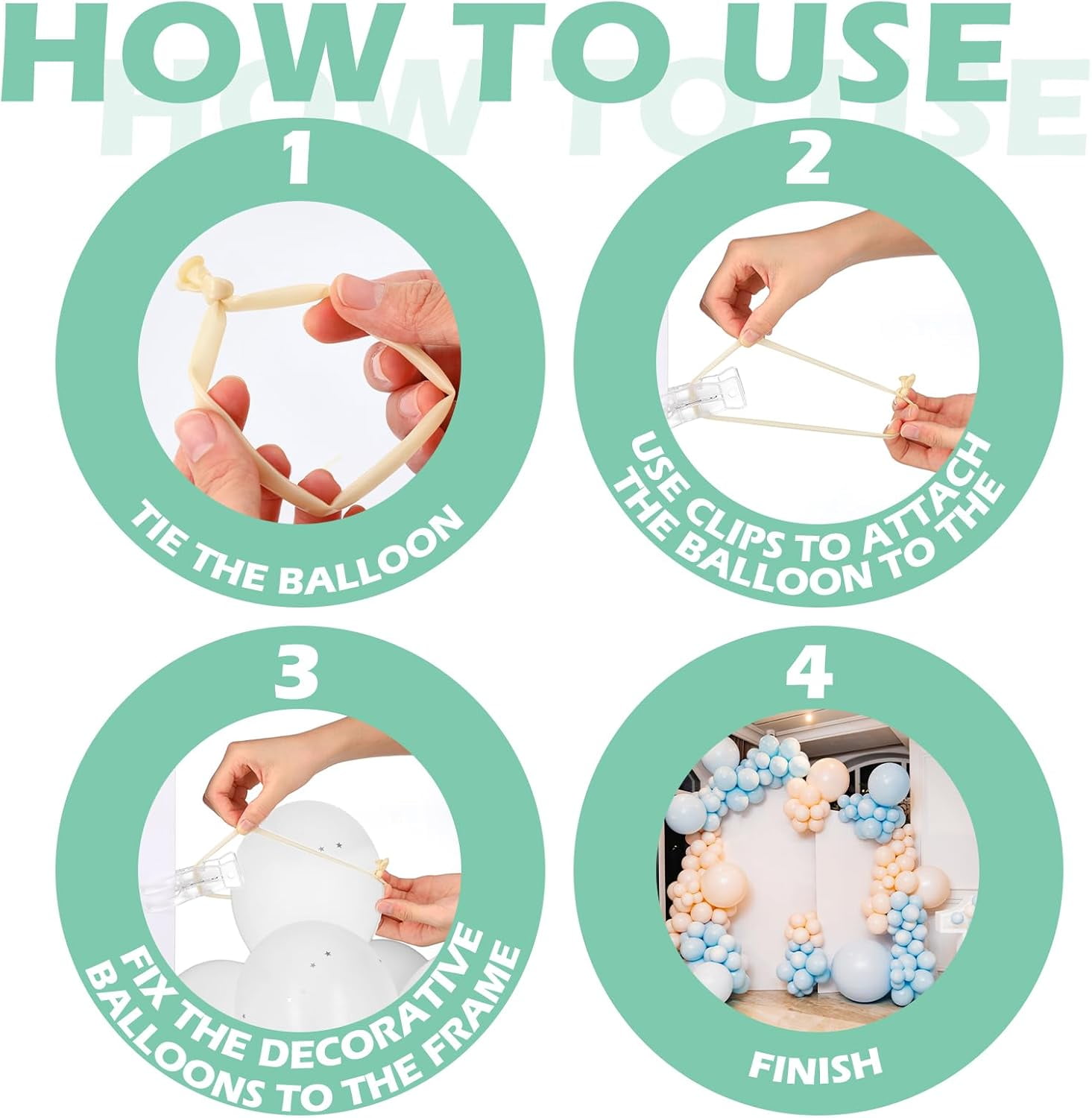 HOW TO USE

HOW TO USE

1

TIE THE BALLOON

2

USE CLIPS TO ATTACH THE BALLOON TO THE

3

FIX THE DECORATIVE BALLOONS TO THE FRAME

4

FINISH