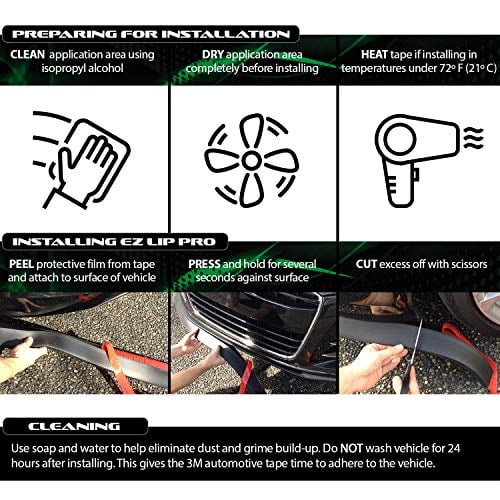 PREPARING FOR INSTALLATION

CLEAN application area using isopropyl alcohol

DRY application area completely before installing

HEAT tape if installing in temperatures under 72° F (21° C)

INSTALLING EZ LIP PRO

PEEL protective film from tape and attach to surface of vehicle

PRESS and hold for several seconds against surface

CUT excess off with scissors

CLEANING

Use soap and water to help eliminate dust and grime build-up. Do NOT wash vehicle for 24 hours after installing. This gives the 3M automotive tape time to adhere to the vehicle.