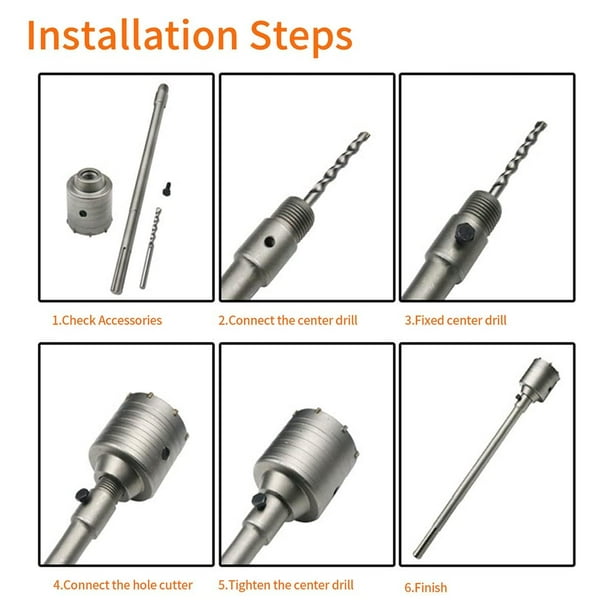 Installation Steps

1.Check Accessories

2.Connect the center drill

3.Fixed center drill

4.Connect the hole cutter

5.Tighten the center drill

6.Finish