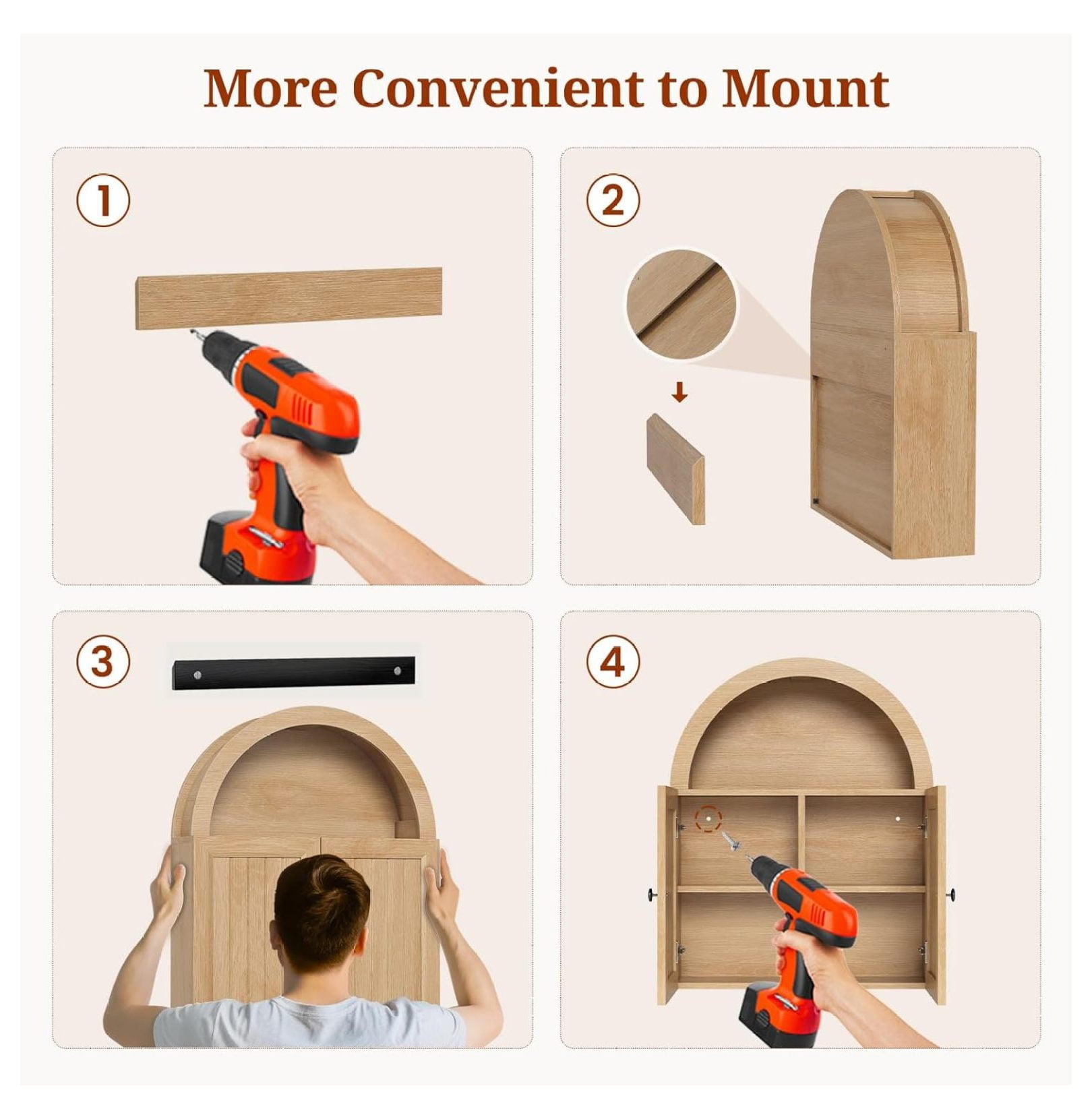 More Convenient to Mount

1

2

3

4