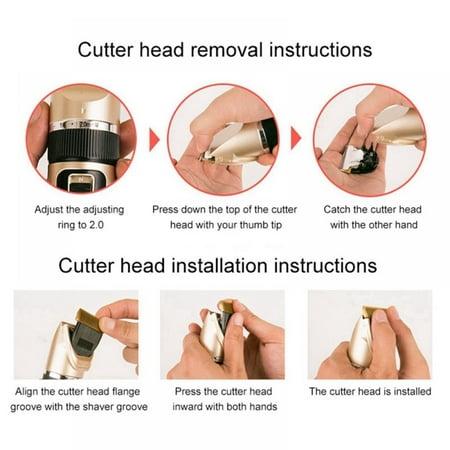 Cutter head removal instructions

Adjust the adjusting ring to 2.0

Press down the top of the cutter head with your thumb tip

Catch the cutter head with the other hand

Cutter head installation instructions

Align the cutter head flange groove with the shaver groove

Press the cutter head inward with both hands

The cutter head is installed