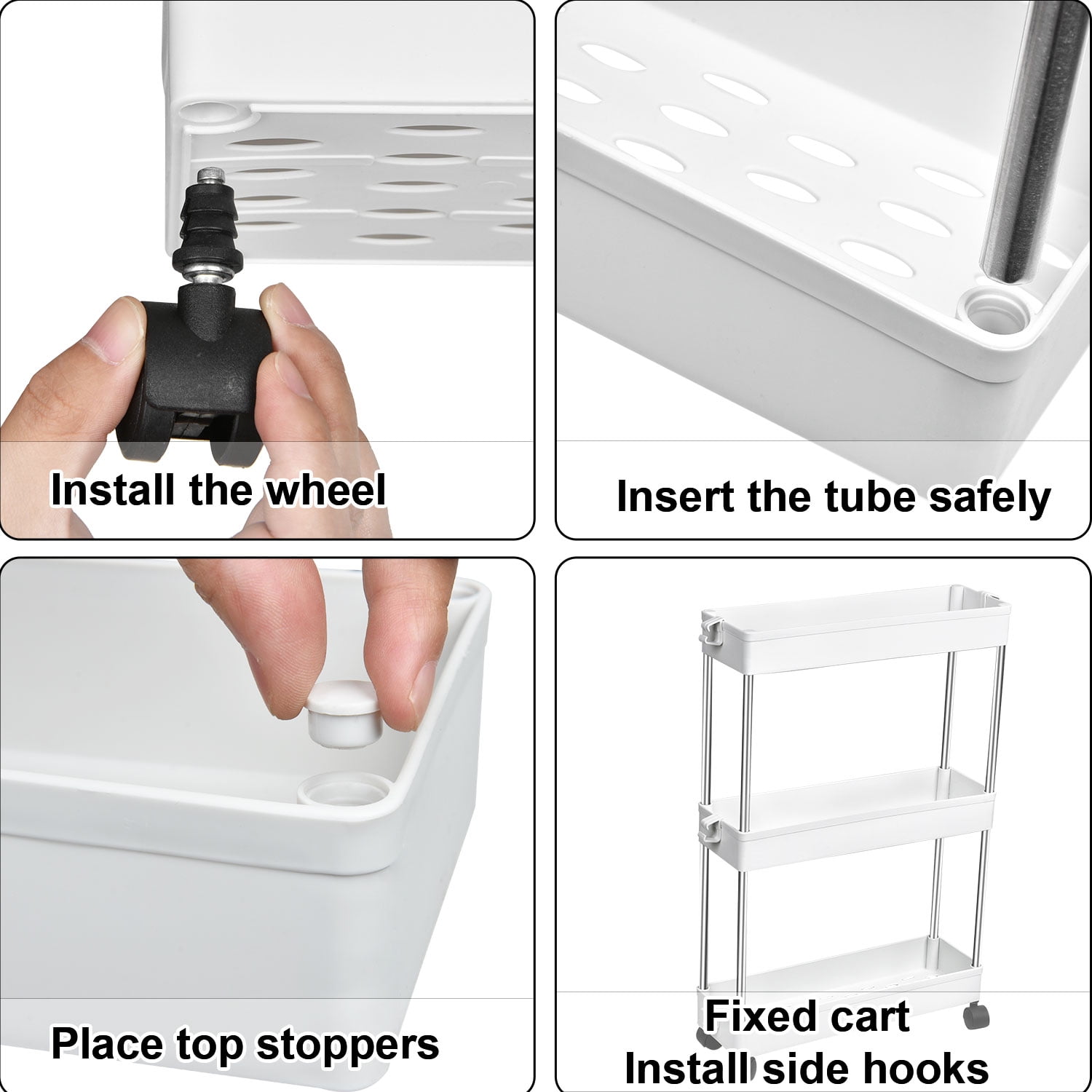 Install the wheel

Insert the tube safely

Place top stoppers

Fixed cart
Install side hooks