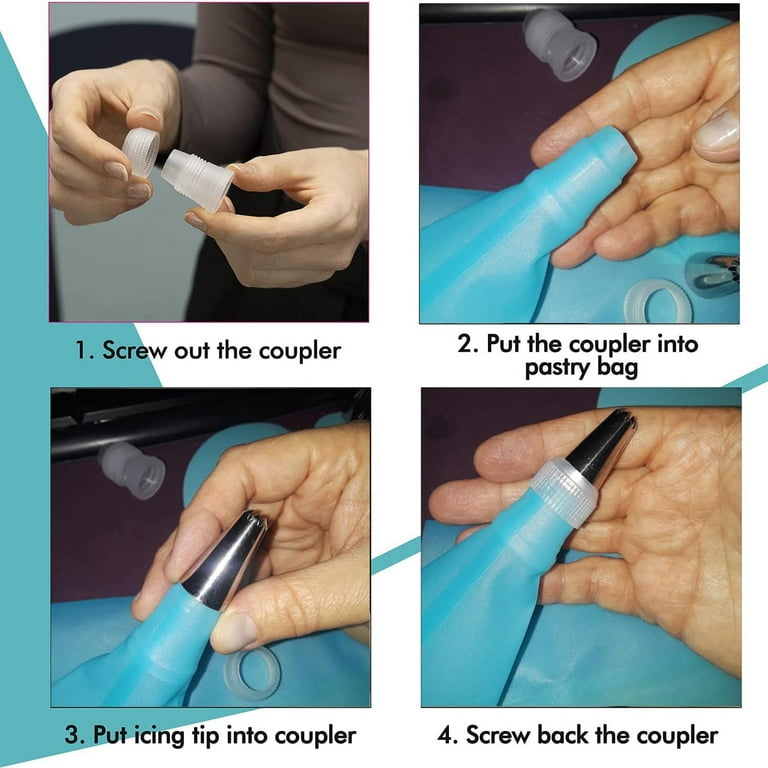 1. Screw out the coupler

2. Put the coupler into pastry bag

3. Put icing tip into coupler

4. Screw back the coupler